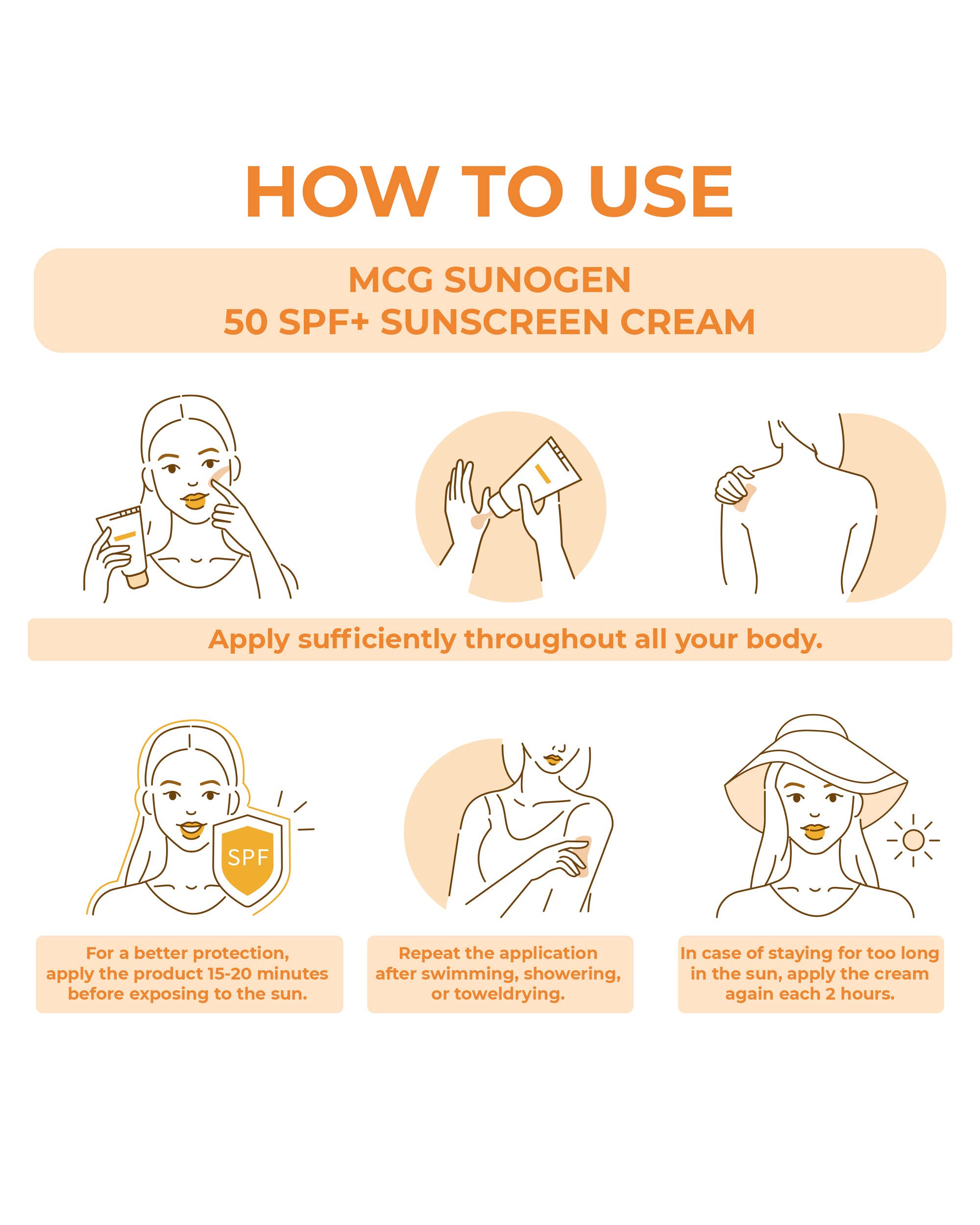 HOW TO USE

MCG SUNOGEN
50 SPF+ SUNSCREEN CREAM

Apply sufficiently throughout all your body.

SPF

For a better protection, apply the product 15-20 minutes before exposing to the sun.

Repeat the application after swimming, showering, or toweldrying.

In case of staying for too long in the sun, apply the cream again each 2 hours.