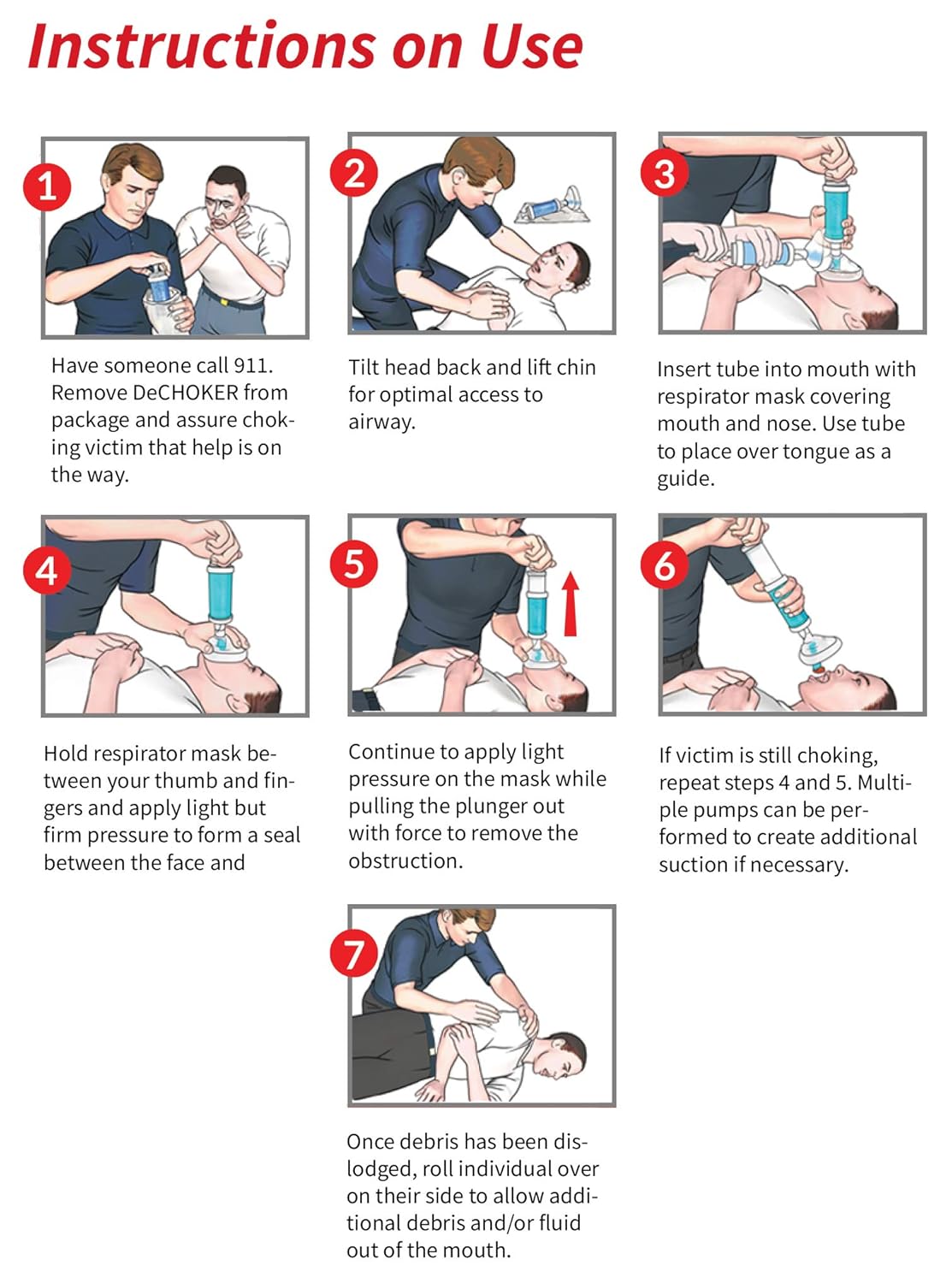 Instructions on Use

1

Have someone call 911. Remove DeCHOKER from package and assure choking victim that help is on the way.

2

Tilt head back and lift chin for optimal access to airway.

3

Insert tube into mouth with respirator mask covering mouth and nose. Use tube to place over tongue as a guide.

4

Hold respirator mask between your thumb and fingers and apply light but firm pressure to form a seal between the face and

5

Continue to apply light pressure on the mask while pulling the plunger out with force to remove the obstruction.

6

If victim is still choking, repeat steps 4 and 5. Multiple pumps can be performed to create additional suction if necessary.

7

Once debris has been dislodged, roll individual over on their side to allow additional debris and/or fluid out of the mouth.