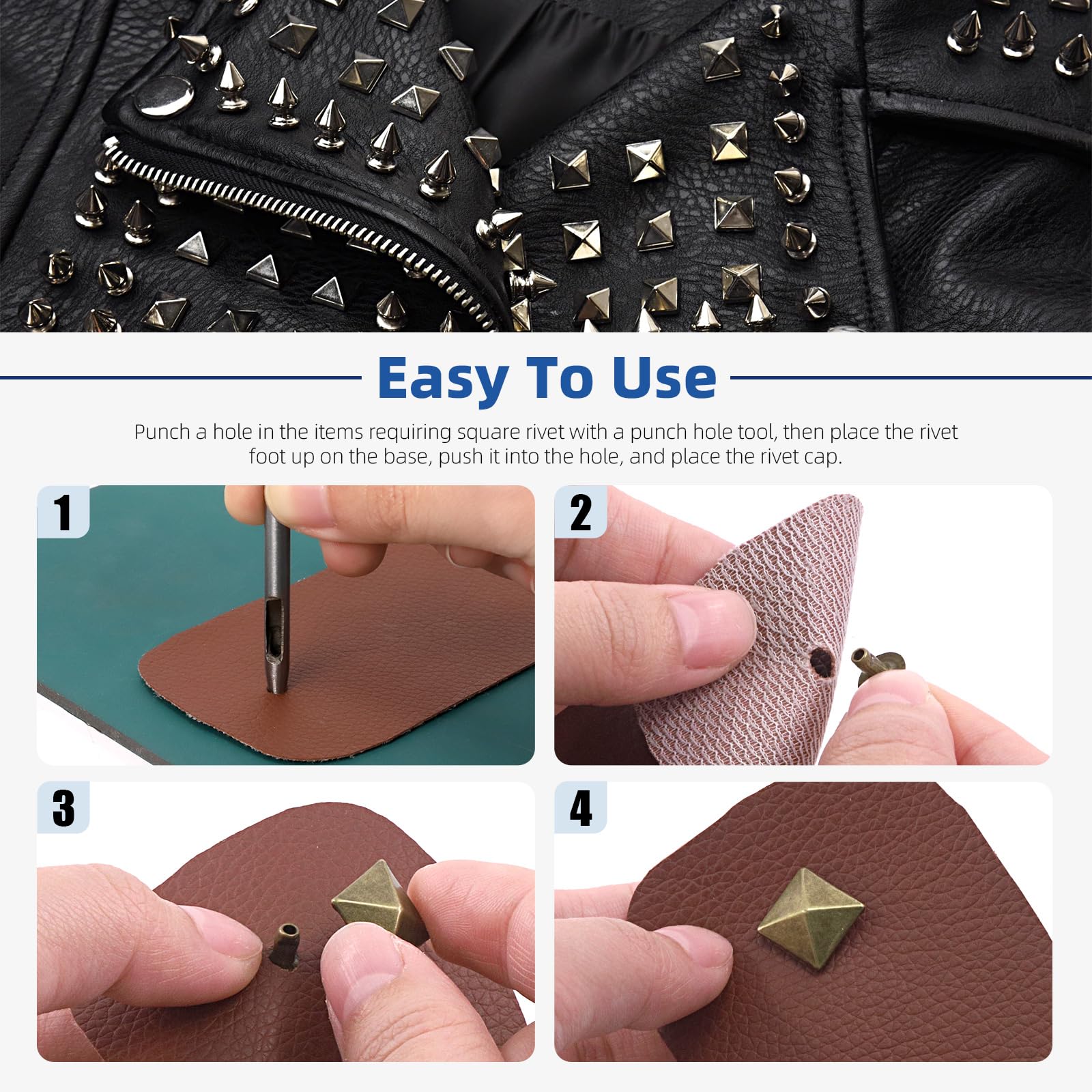 Easy To Use

Punch a hole in the items requiring square rivet with a punch hole tool, then place the rivet foot up on the base, push it into the hole, and place the rivet cap.

1

2

3

4