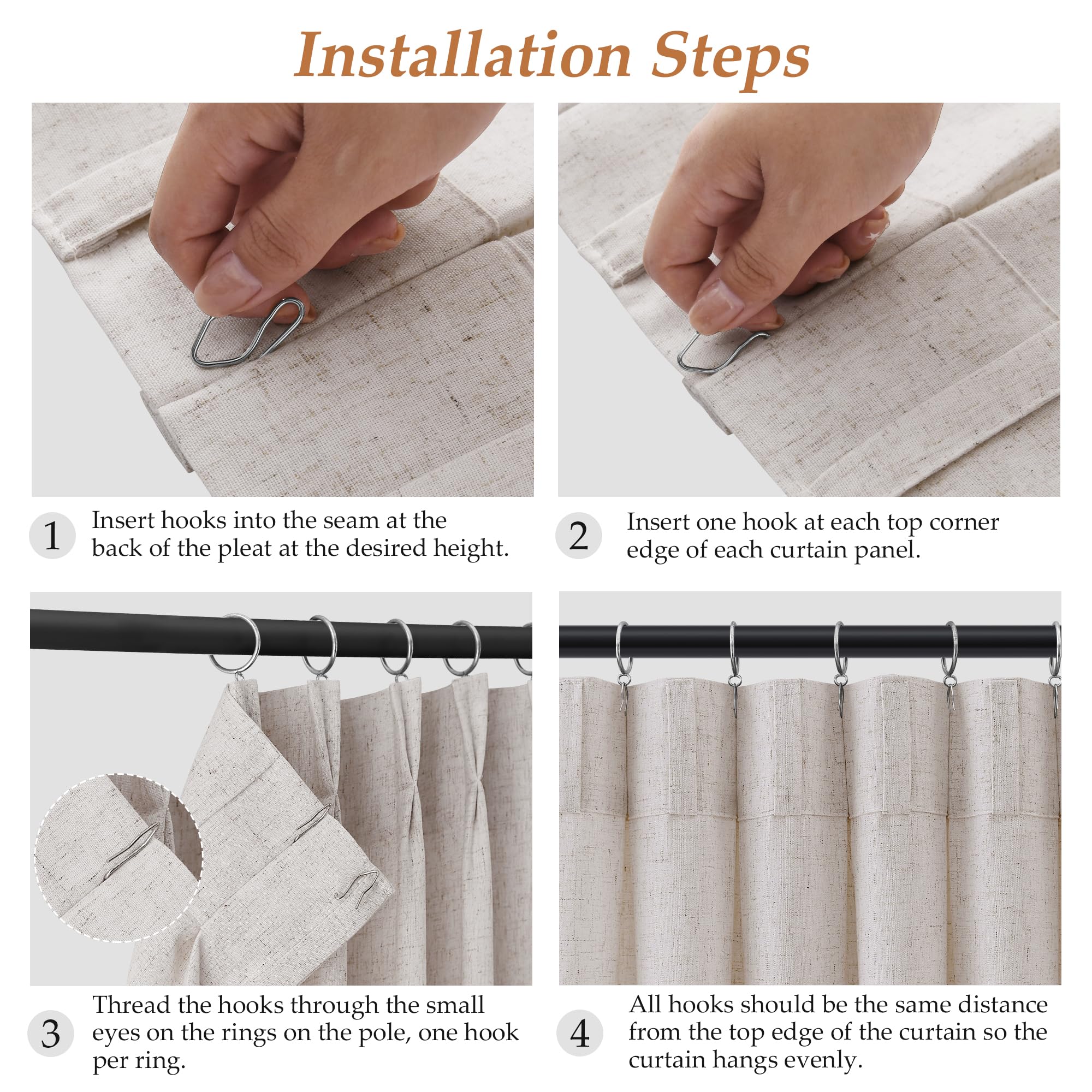 Installation Steps

1 Insert hooks into the seam at the back of the pleat at the desired height.

2 Insert one hook at each top corner edge of each curtain panel.

3 Thread the hooks through the small eyes on the rings on the pole, one hook per ring.

4 All hooks should be the same distance from the top edge of the curtain so the curtain hangs evenly.