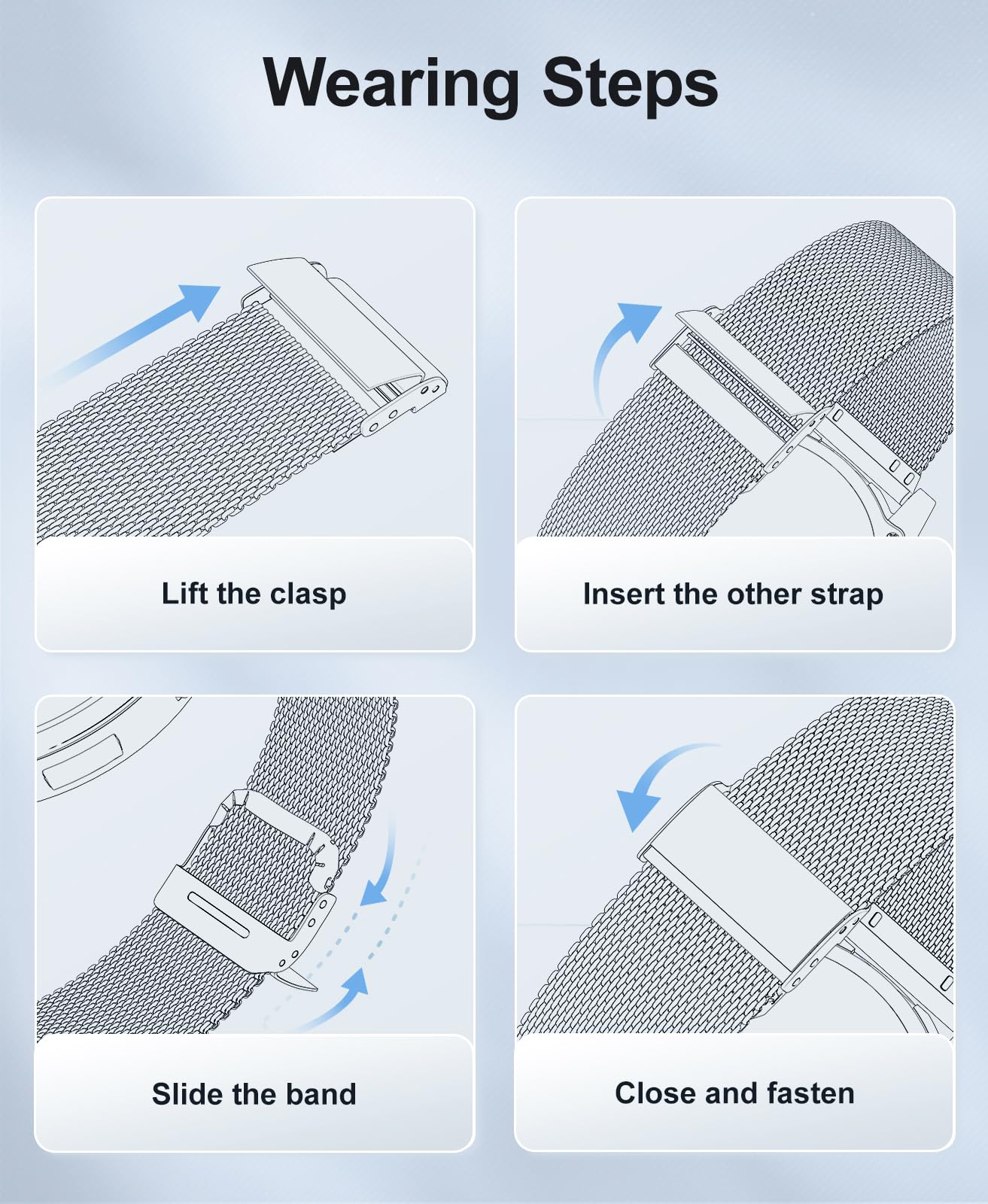 Wearing Steps

Lift the clasp

Insert the other strap

Slide the band

Close and fasten