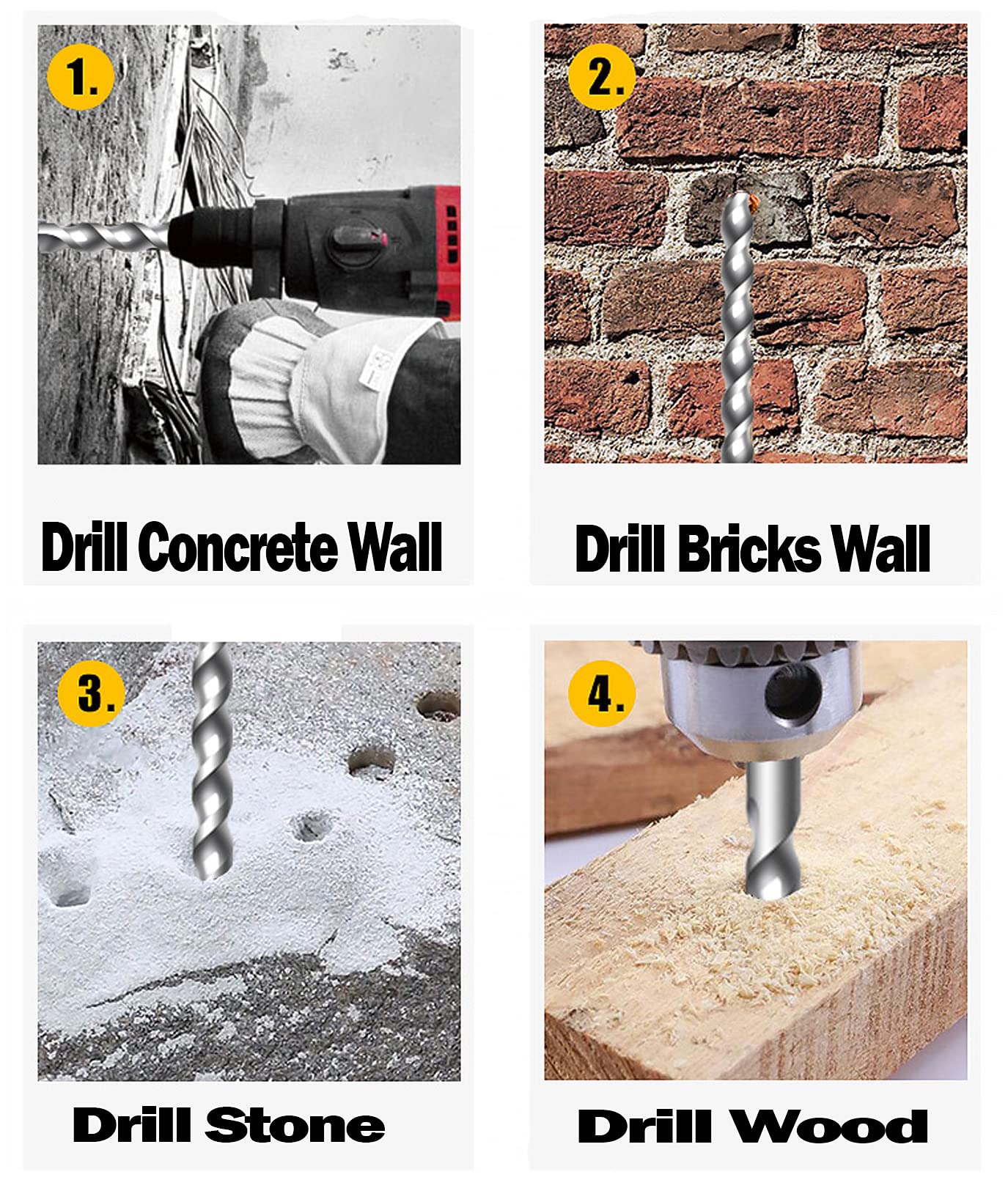 1.

Drill Concrete Wall

2.

Drill Bricks Wall

3.

Drill Stone

4.

Drill Wood