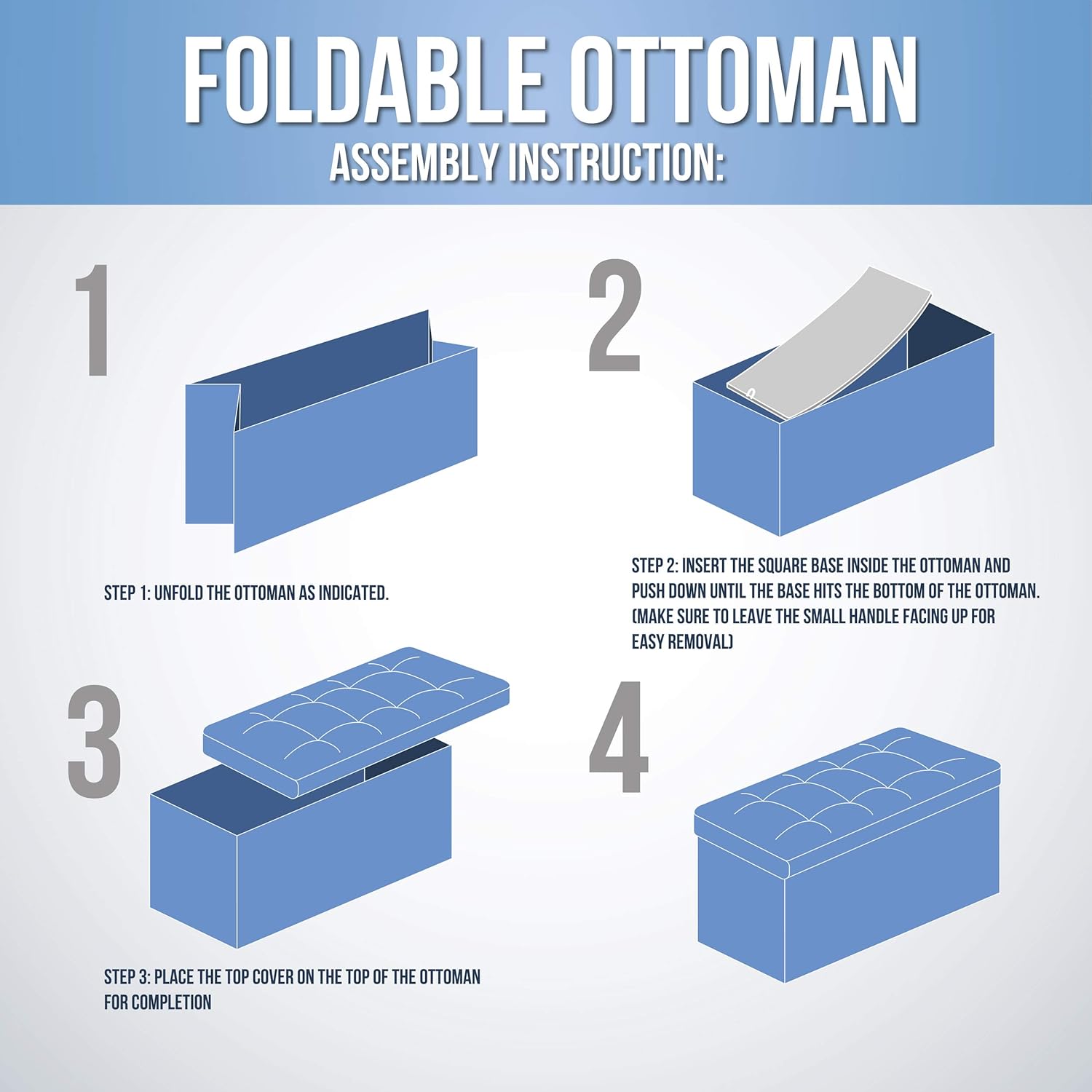 FOLDABLE OTTOMAN
ASSEMBLY INSTRUCTION:

1

STEP 1: UNFOLD THE OTTOMAN AS INDICATED.

2

STEP 2: INSERT THE SQUARE BASE INSIDE THE OTTOMAN AND PUSH DOWN UNTIL THE BASE HITS THE BOTTOM OF THE OTTOMAN. (MAKE SURE TO LEAVE THE SMALL HANDLE FACING UP FOR EASY REMOVAL)

3

STEP 3: PLACE THE TOP COVER ON THE TOP OF THE OTTOMAN FOR COMPLETION

4