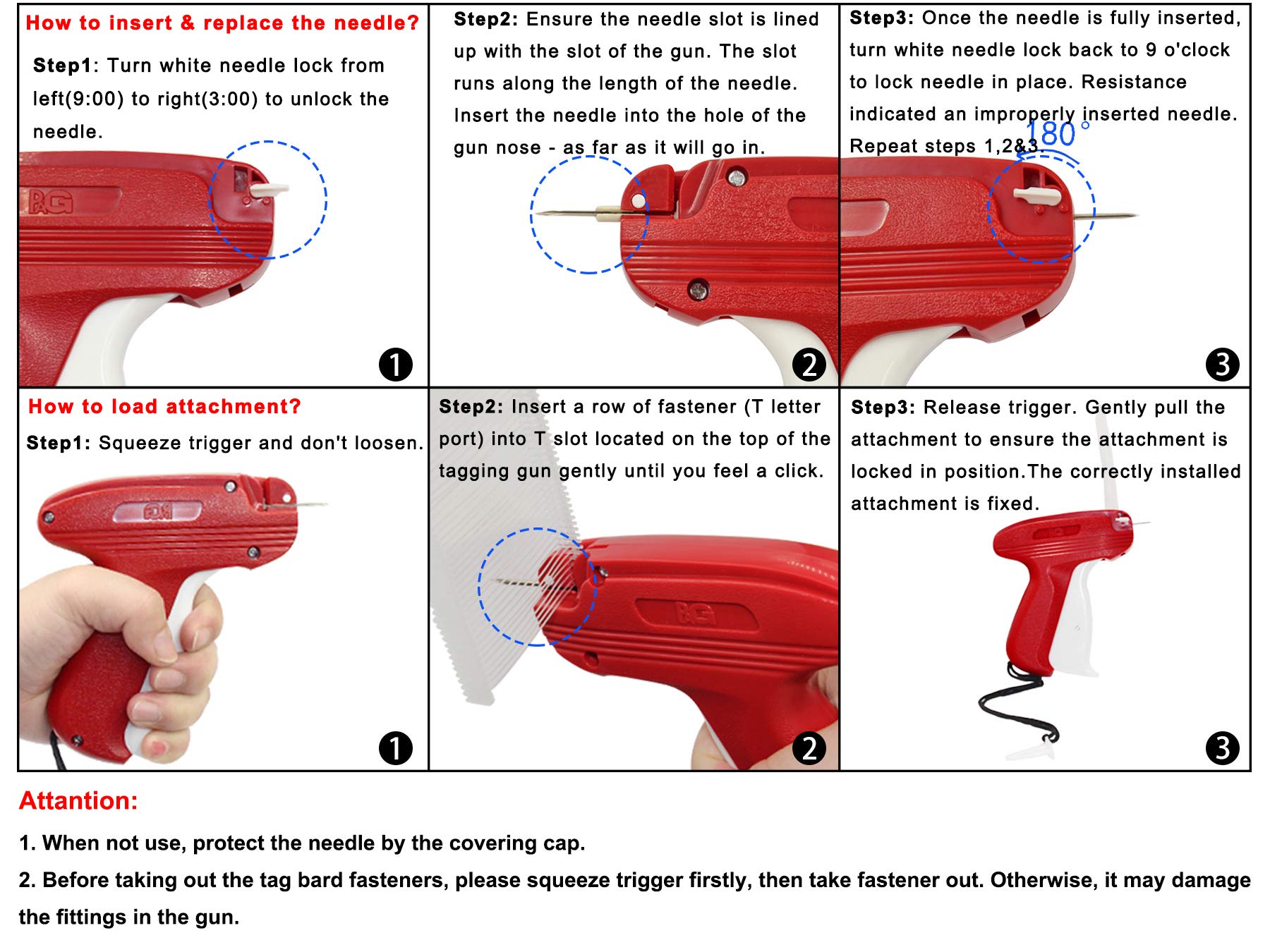 How to insert & replace the needle?

Step1: Turn white needle lock from left(9:00) to right(3:00) to unlock the needle.

BG

1

Step2: Ensure the needle slot is lined up with the slot of the gun. The slot runs along the length of the needle. Insert the needle into the hole of the gun nose - as far as it will go in.

2

Step3: Once the needle is fully inserted, turn white needle lock back to 9 o'clock to lock needle in place. Resistance indicated an improperly inserted needle. Repeat steps 1,2&3.

180°

3

How to load attachment?

Step1: Squeeze trigger and don't loosen.

BG

1

Step2: Insert a row of fastener (T letter port) into T slot located on the top of the tagging gun gently until you feel a click.

BG

2

Step3: Release trigger. Gently pull the attachment to ensure the attachment is locked in position.The correctly installed attachment is fixed.

3

Attantion:

1. When not use, protect the needle by the covering cap.

2. Before taking out the tag bard fasteners, please squeeze trigger firstly, then take fastener out. Otherwise, it may damage the fittings in the gun.