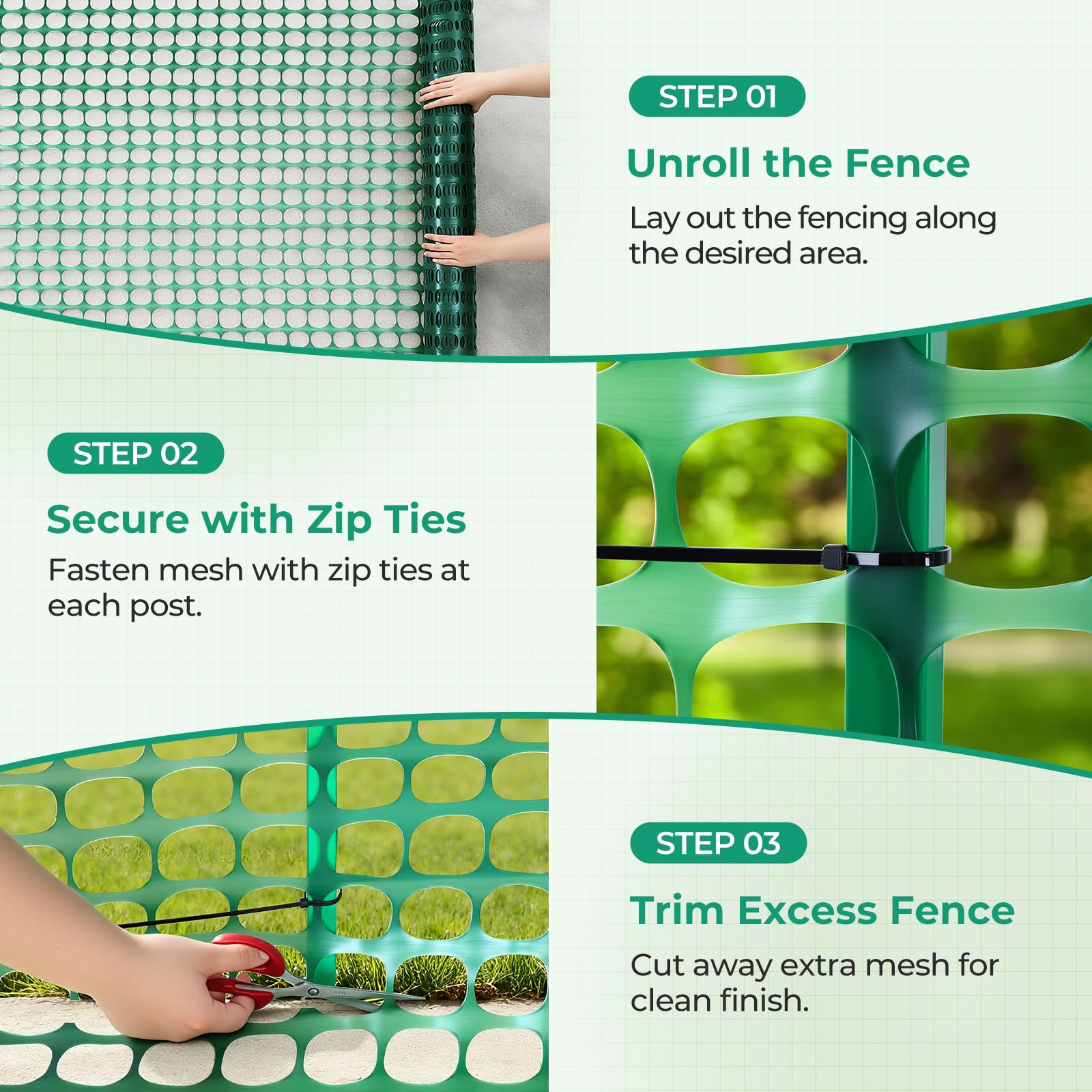 STEP 01

Unroll the Fence

Lay out the fencing along the desired area.

STEP 02

Secure with Zip Ties

Fasten mesh with zip ties at each post.

STEP 03

Trim Excess Fence

Cut away extra mesh for clean finish.