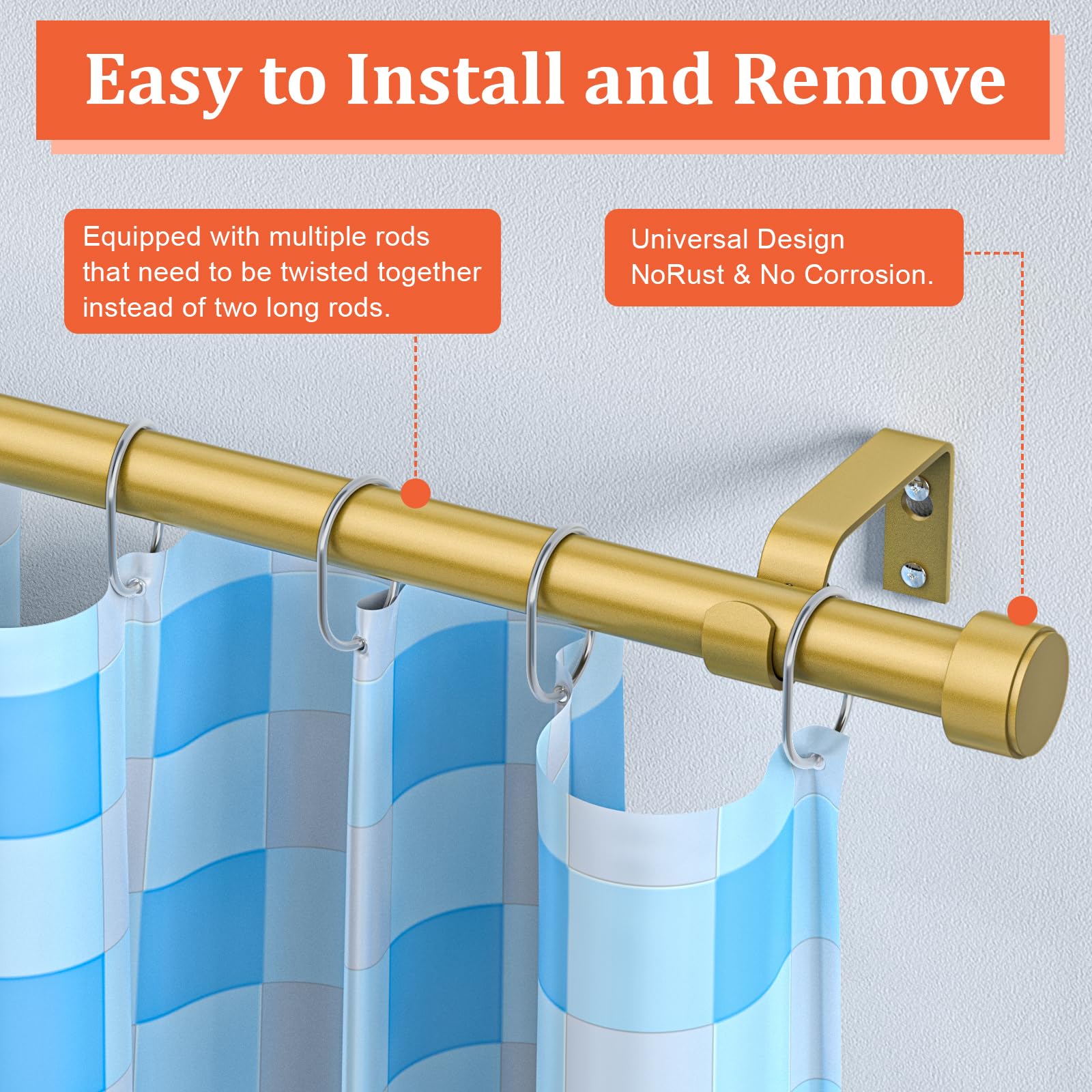 Easy to Install and Remove

Equipped with multiple rods that need to be twisted together instead of two long rods.

Universal Design
NoRust & No Corrosion.