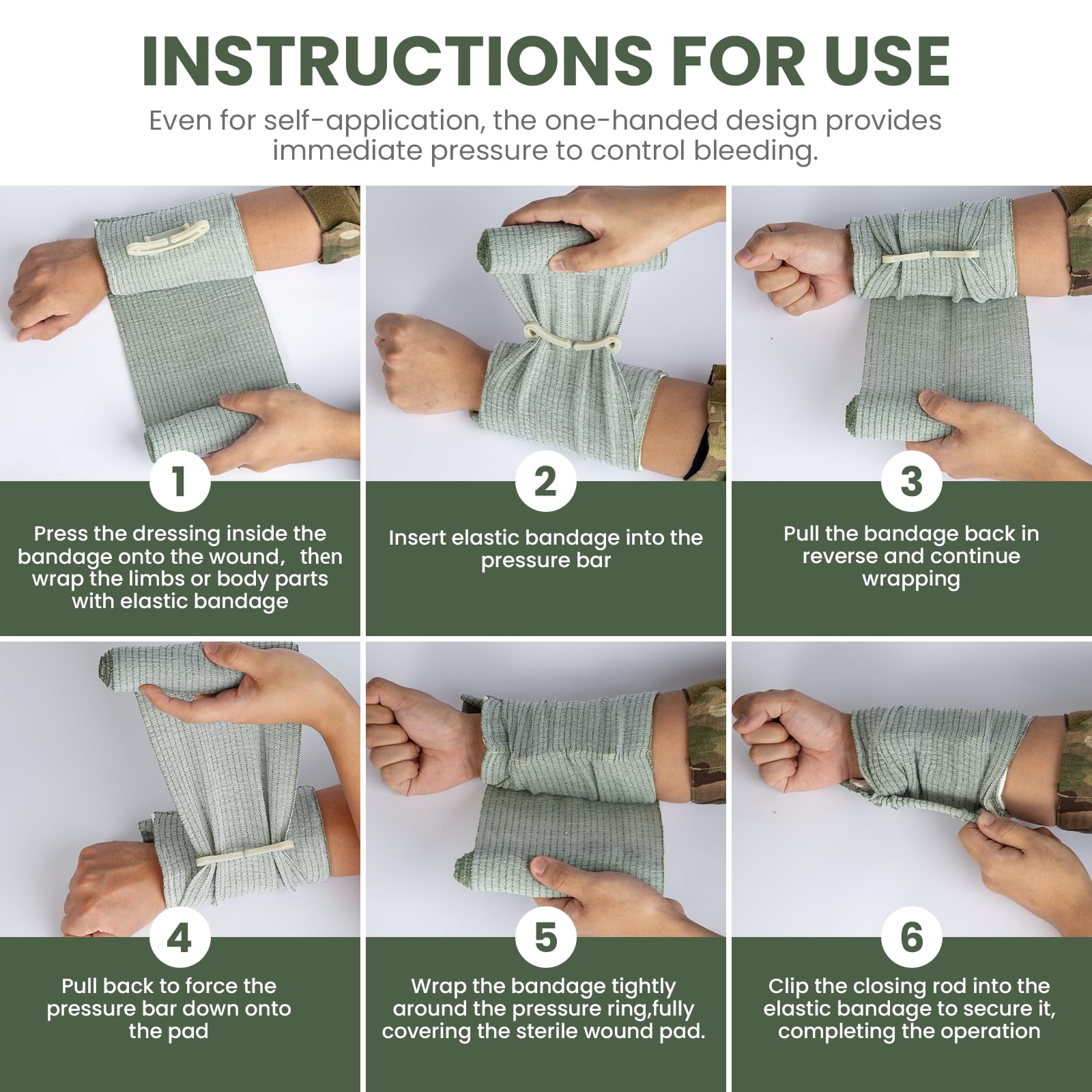 INSTRUCTIONS FOR USE

Even for self-application, the one-handed design provides immediate pressure to control bleeding.

1

Press the dressing inside the bandage onto the wound， then wrap the limbs or body parts with elastic bandage

2

Insert elastic bandage into the pressure bar

3

Pull the bandage back in reverse and continue wrapping

4

Pull back to force the pressure bar down onto the pad

5

Wrap the bandage tightly around the pressure ring,fully covering the sterile wound pad.

6

Clip the closing rod into the elastic bandage to secure it, completing the operation