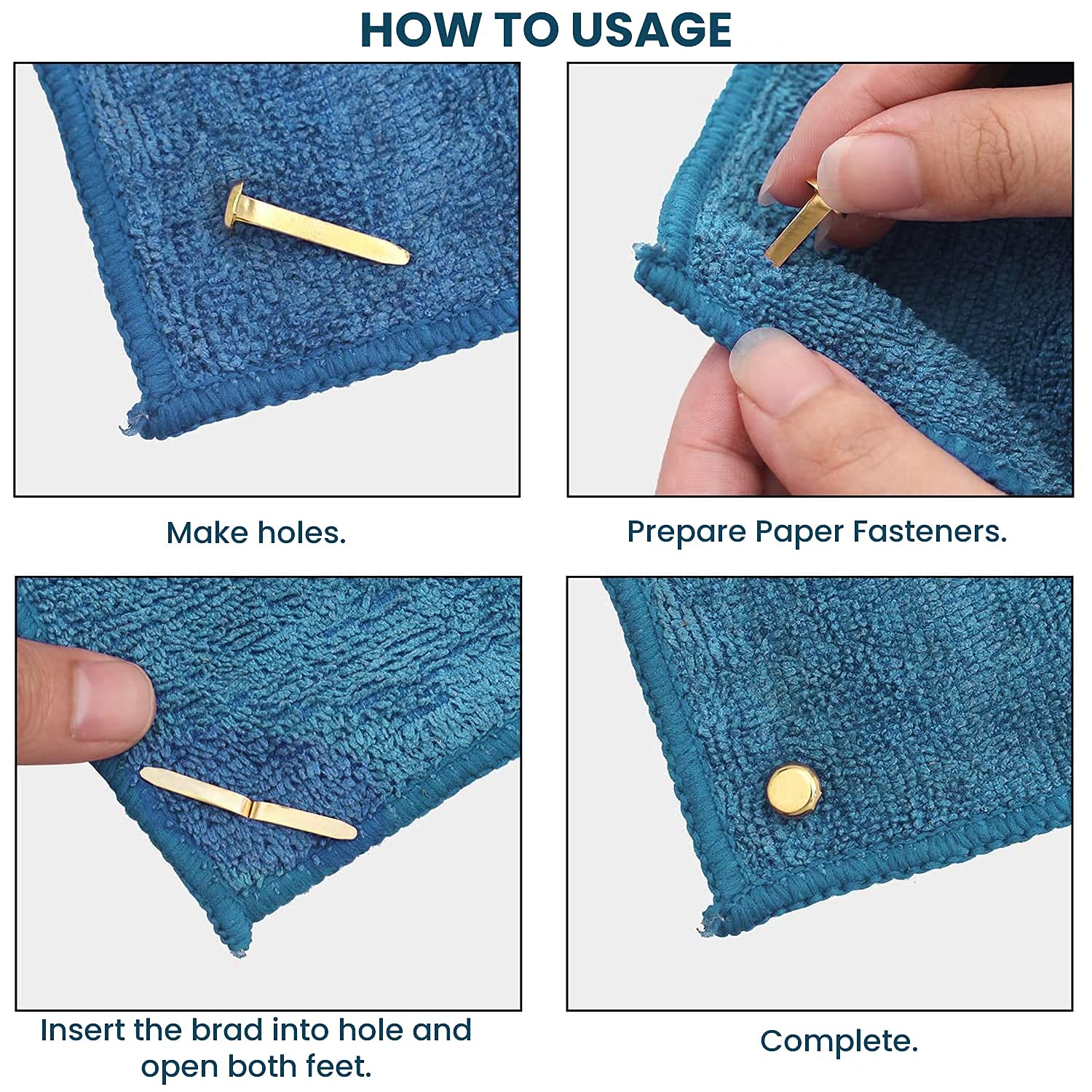 HOW TO USAGE

Make holes.

Prepare Paper Fasteners.

Insert the brad into hole and open both feet.

Complete.