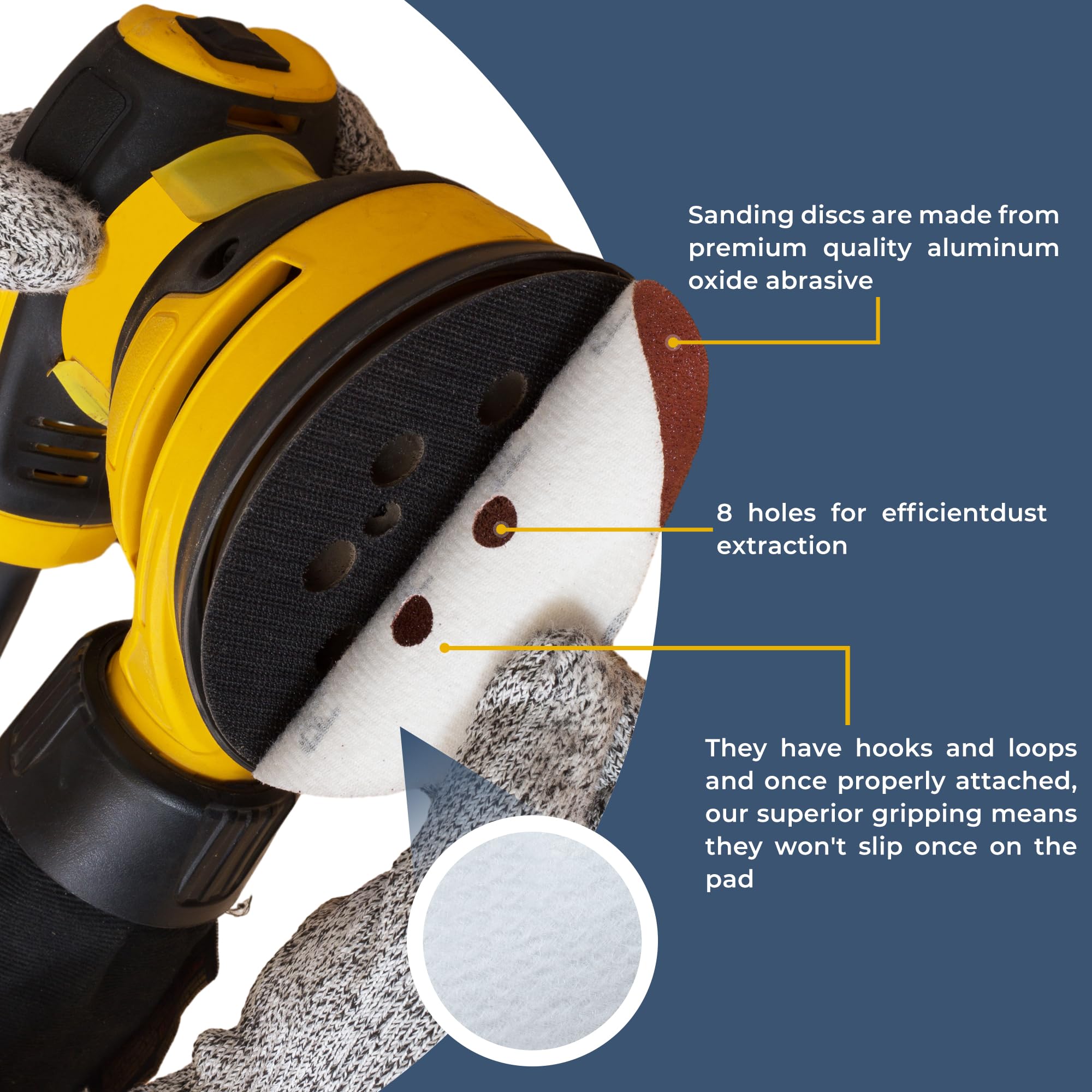 Sanding discs are made from premium quality aluminum oxide abrasive

8 holes for efficientdust extraction

They have hooks and loops and once properly attached, our superior gripping means they won't slip once on the pad