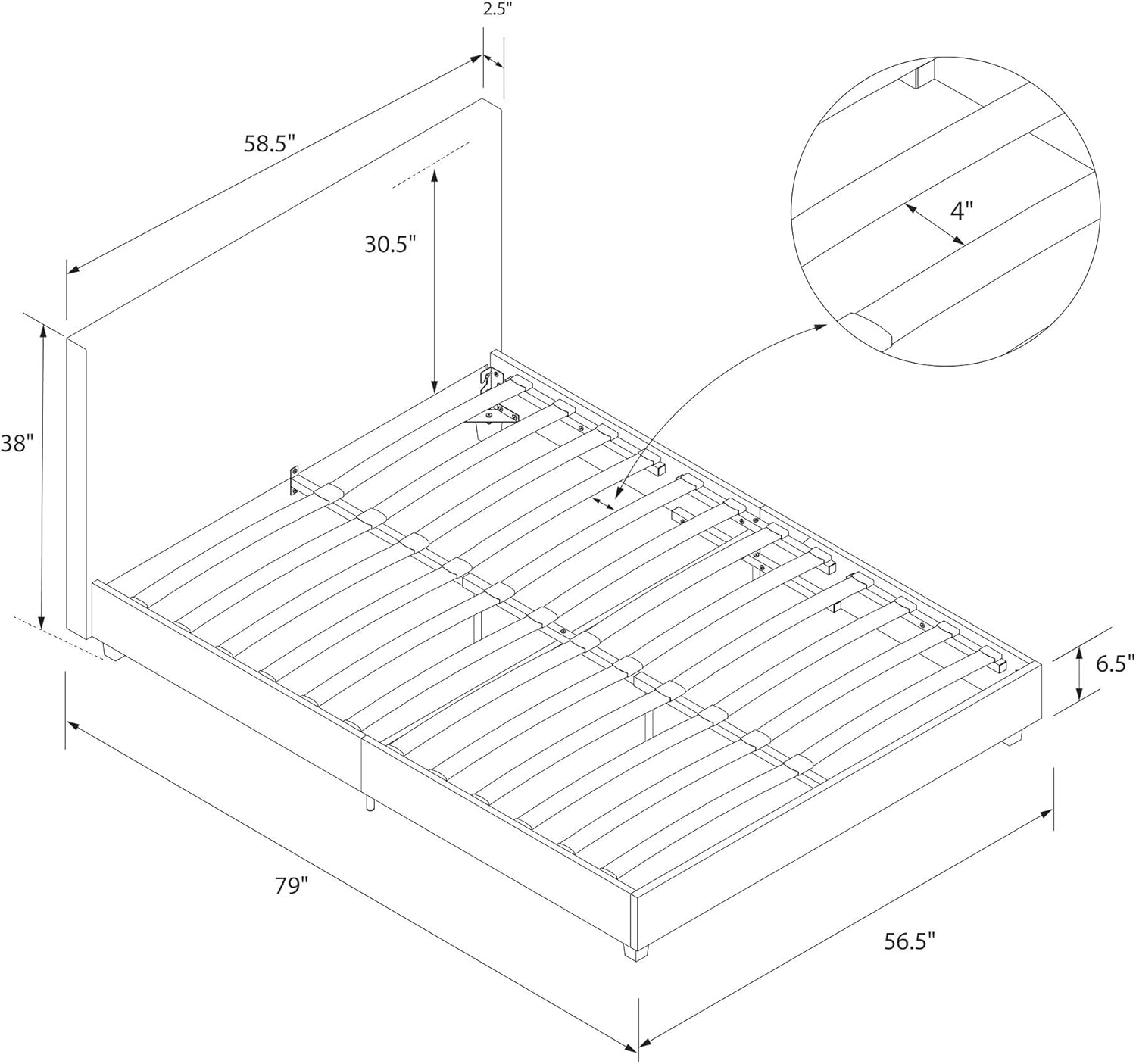 2.5"

58.5"

30.5"

4"

38"

6.5"

79"

56.5"