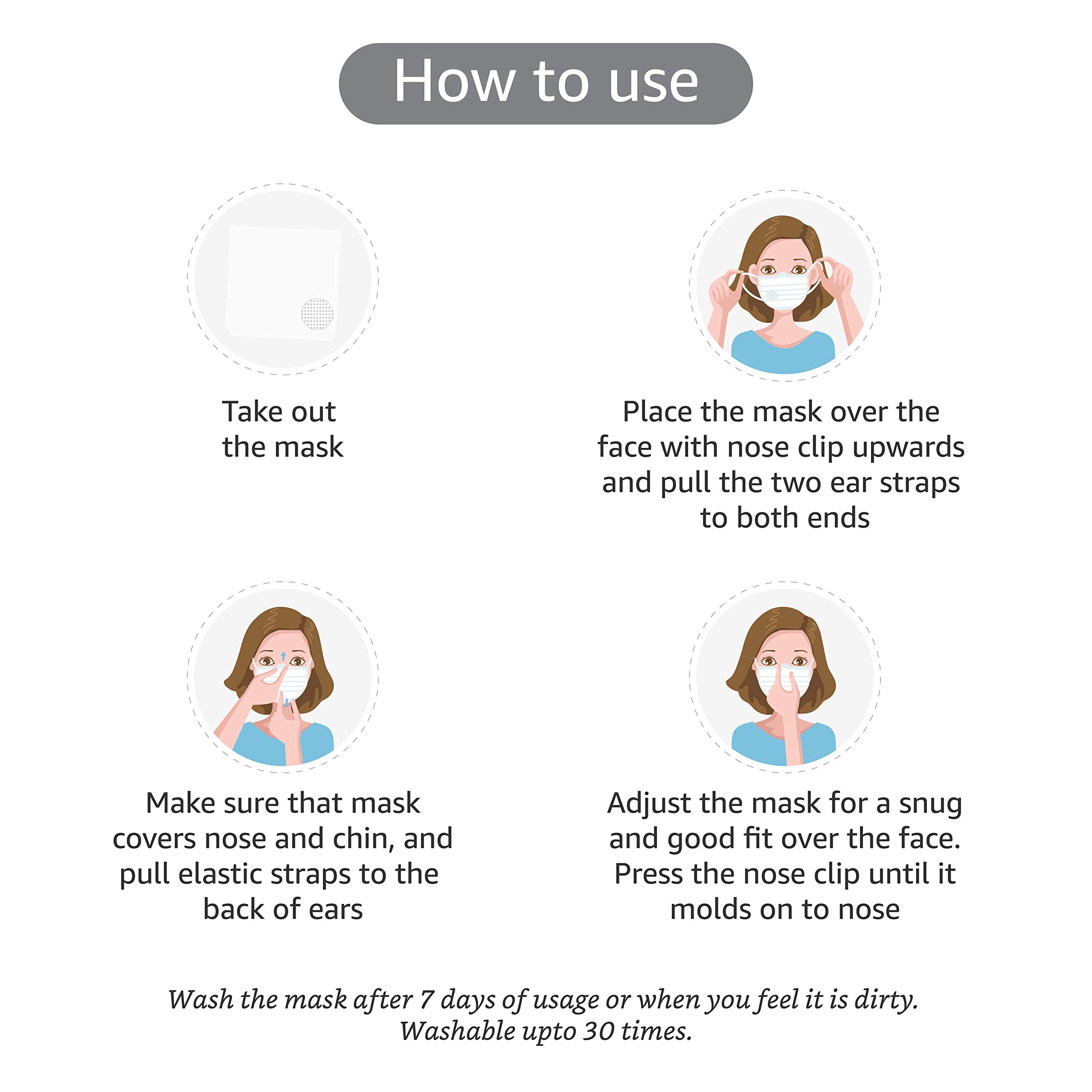 How to use

Take out the mask

Place the mask over the face with nose clip upwards and pull the two ear straps to both ends

Make sure that mask covers nose and chin, and pull elastic straps to the back of ears

Adjust the mask for a snug and good fit over the face. Press the nose clip until it molds on to nose

Wash the mask after 7 days of usage or when you feel it is dirty. Washable upto 30 times.