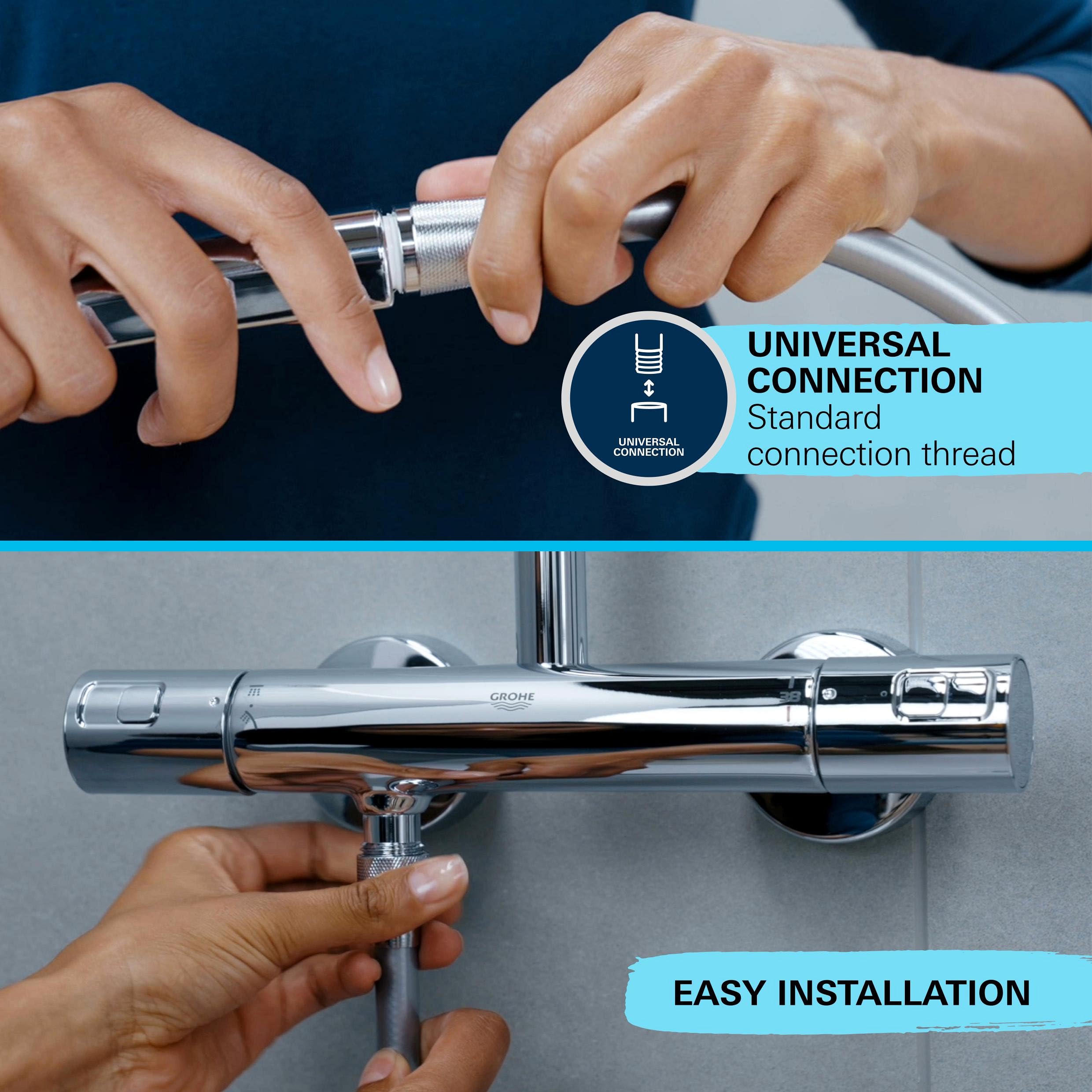 UNIVERSAL CONNECTION

UNIVERSAL CONNECTION
Standard connection thread

GROHE

38

EASY INSTALLATION