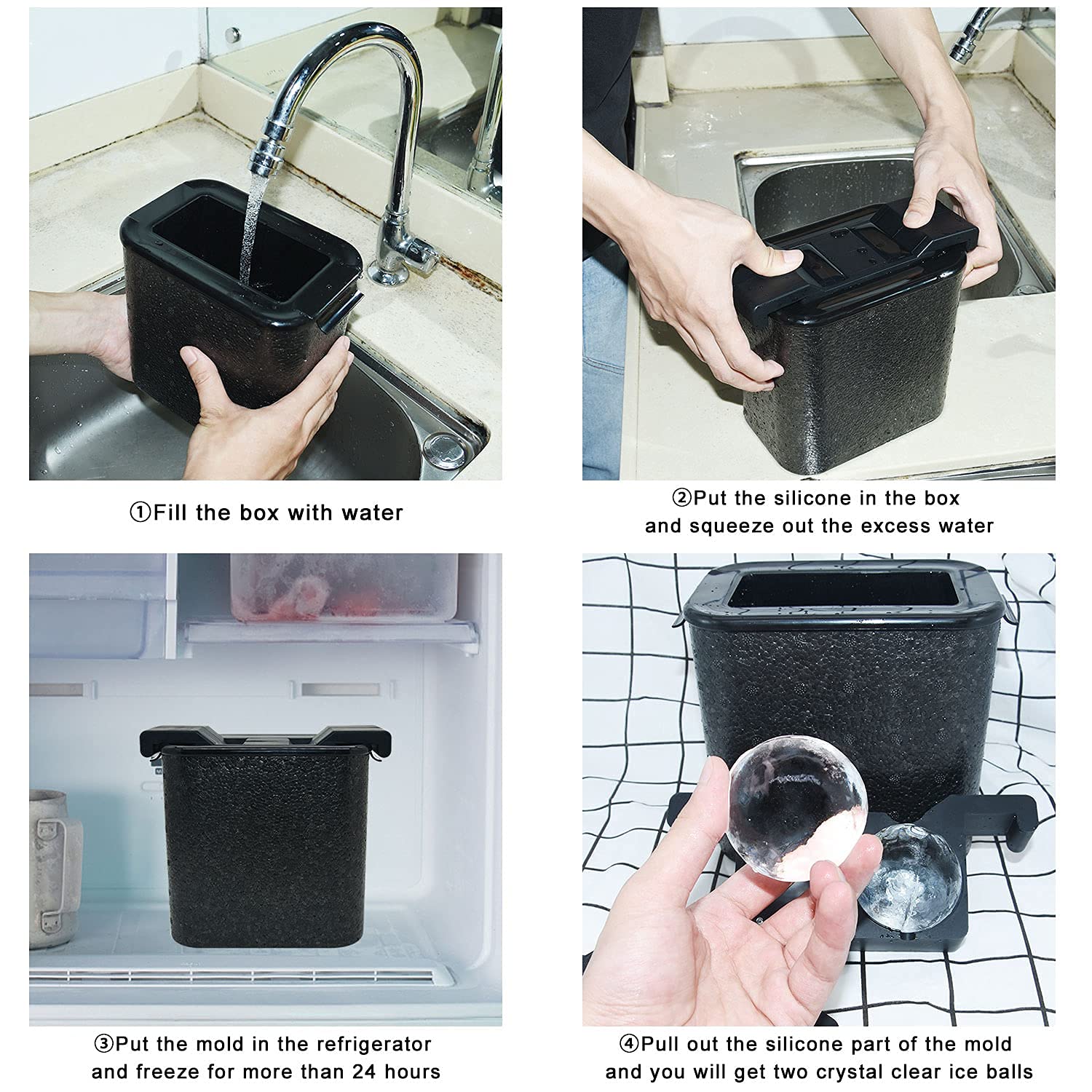 ①Fill the box with water

②Put the silicone in the box and squeeze out the excess water

③Put the mold in the refrigerator and freeze for more than 24 hours

④Pull out the silicone part of the mold and you will get two crystal clear ice balls