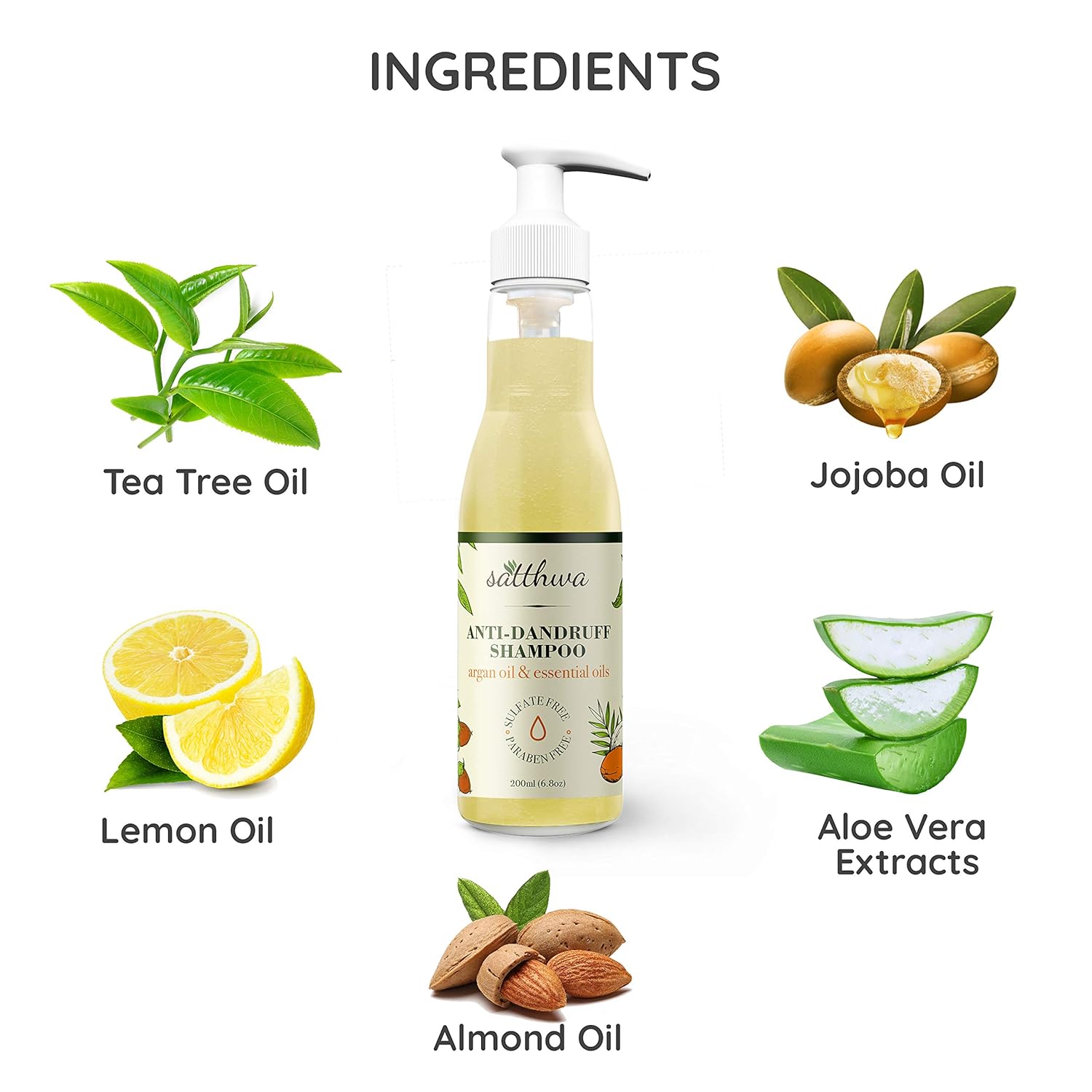 INGREDIENTS

Tea Tree Oil

Jojoba Oil

satthwa

ANTI-DANDRUFF SHAMPOO
argan oil & essential oils

SULFATE FREE
PARABEN FREE

200ml (6.8oz)

Lemon Oil

Aloe Vera Extracts

Almond Oil