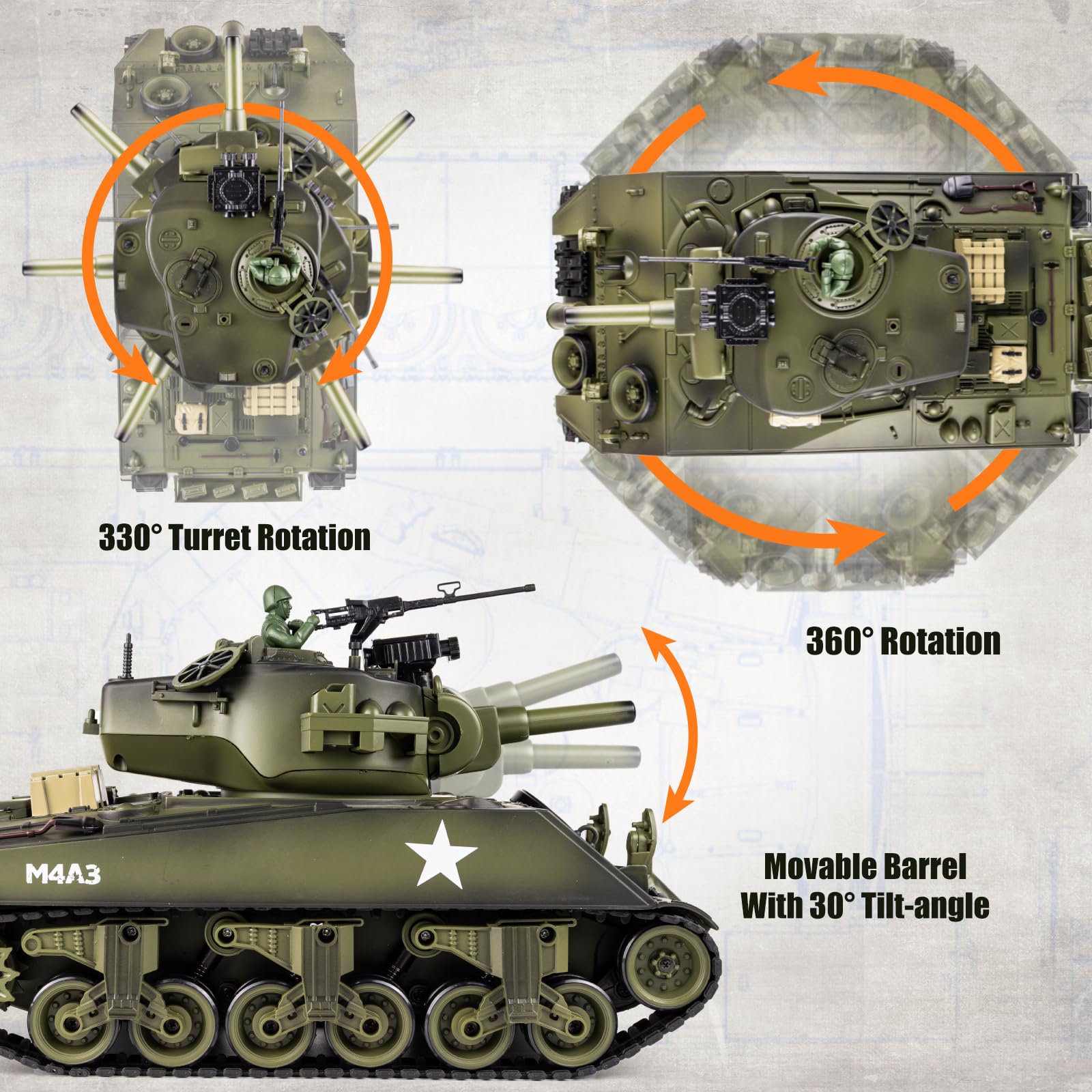 330° Turret Rotation

360° Rotation

M4A3

Movable Barrel
With 30° Tilt-angle