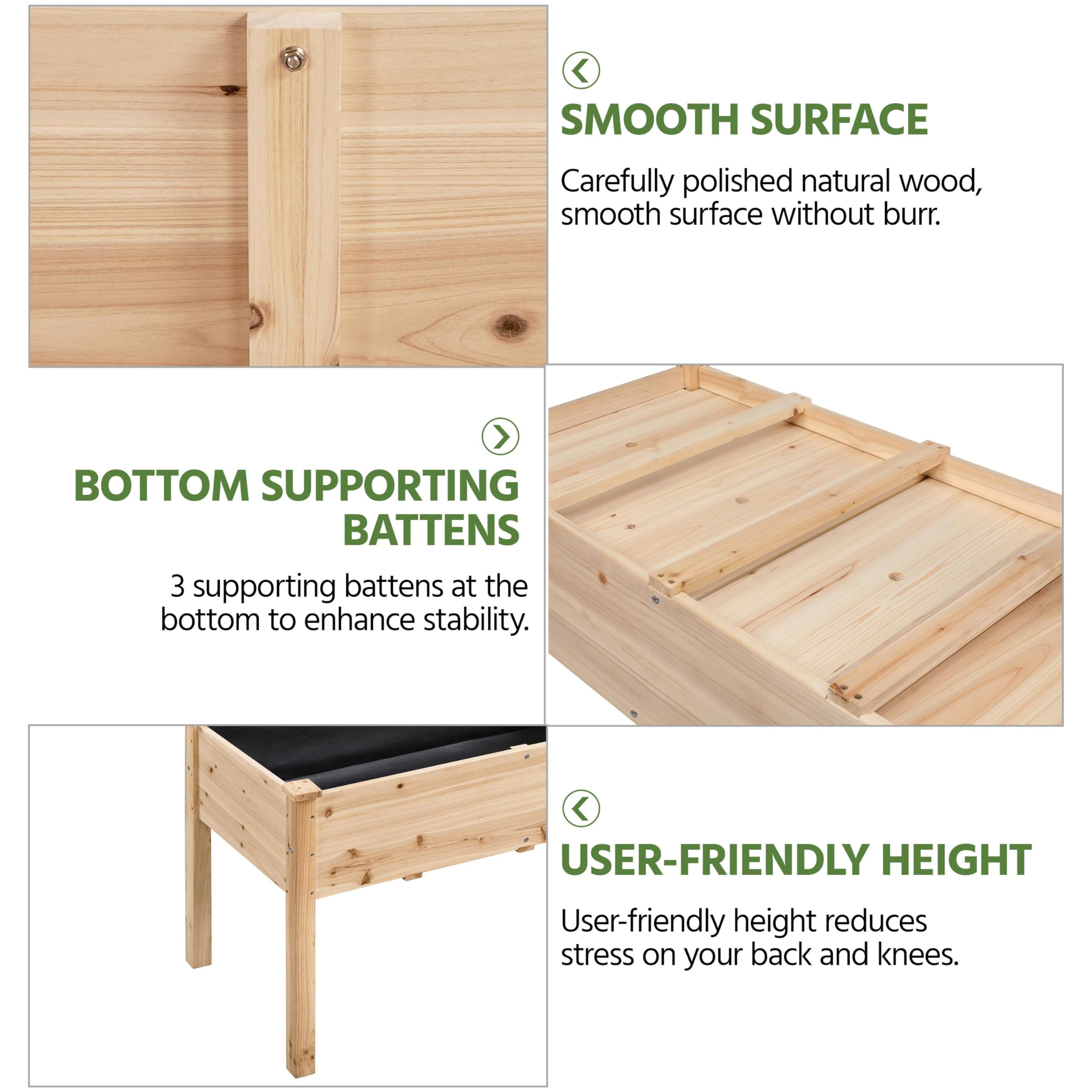 SMOOTH SURFACE

Carefully polished natural wood, smooth surface without burr.

BOTTOM SUPPORTING BATTENS

3 supporting battens at the bottom to enhance stability.

USER-FRIENDLY HEIGHT

User-friendly height reduces stress on your back and knees.