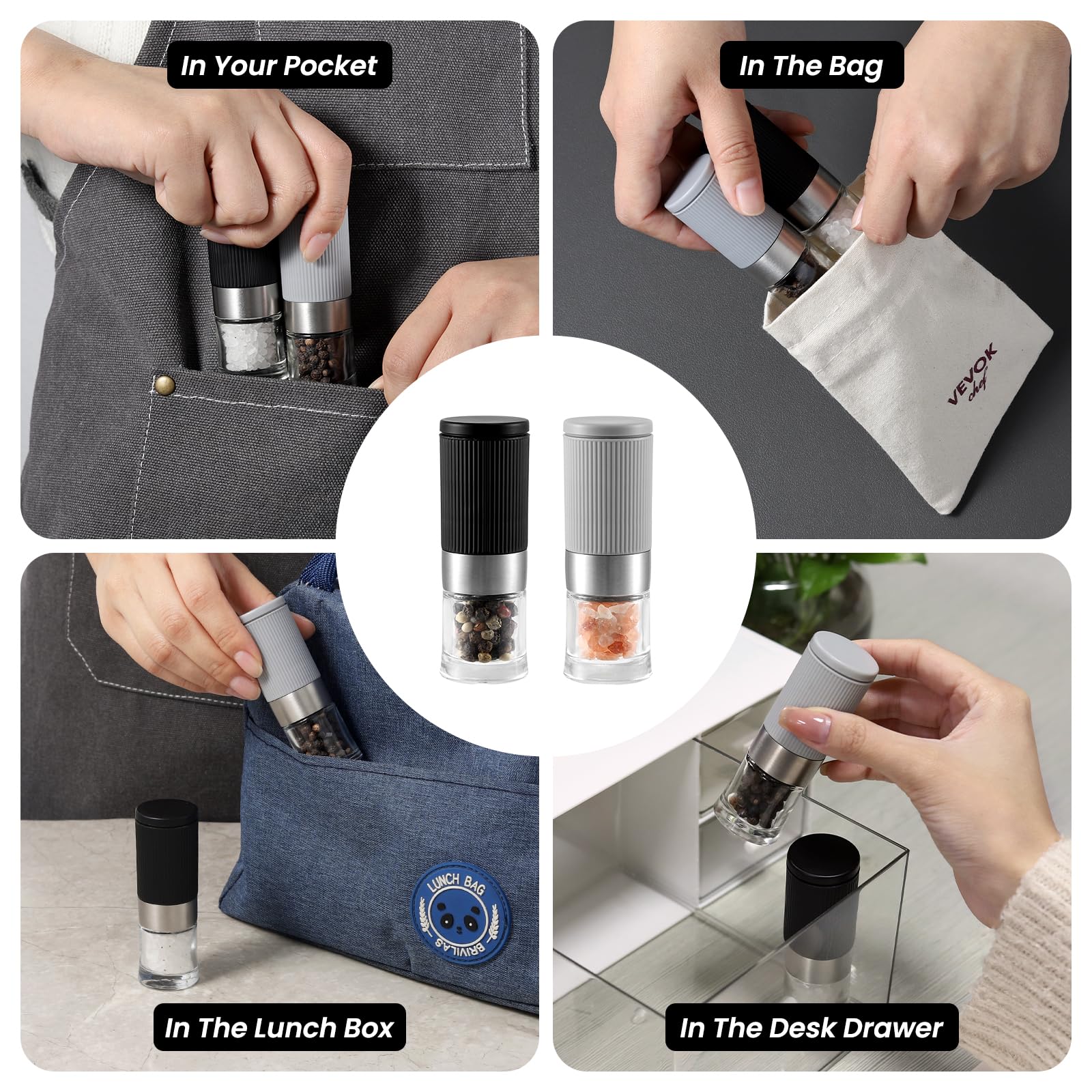 In Your Pocket

In The Bag

VEVOK chef

LUNCH BAG BRIVILAS

In The Lunch Box

In The Desk Drawer