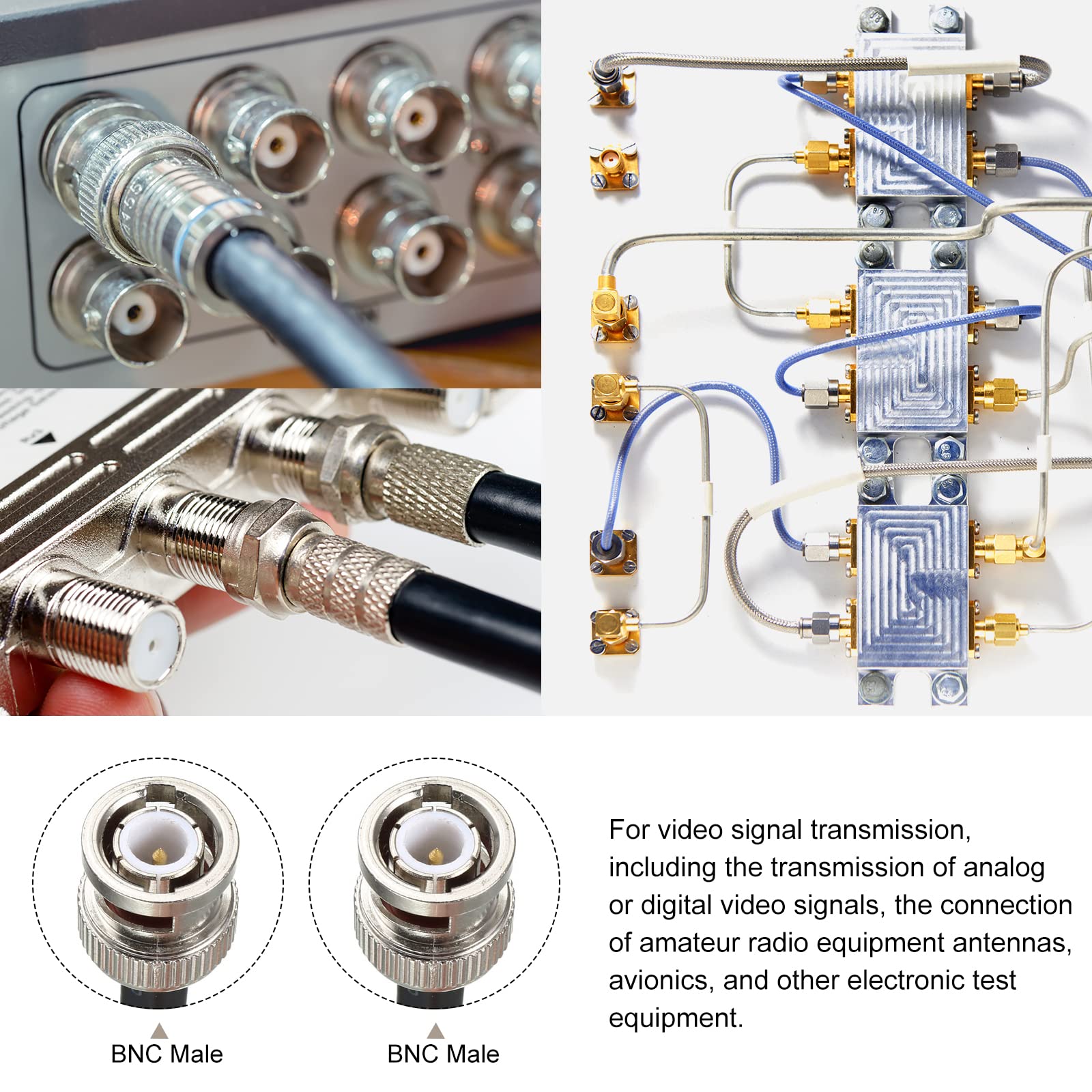 BNC Male

BNC Male

For video signal transmission, including the transmission of analog or digital video signals, the connection of amateur radio equipment antennas, avionics, and other electronic test equipment.