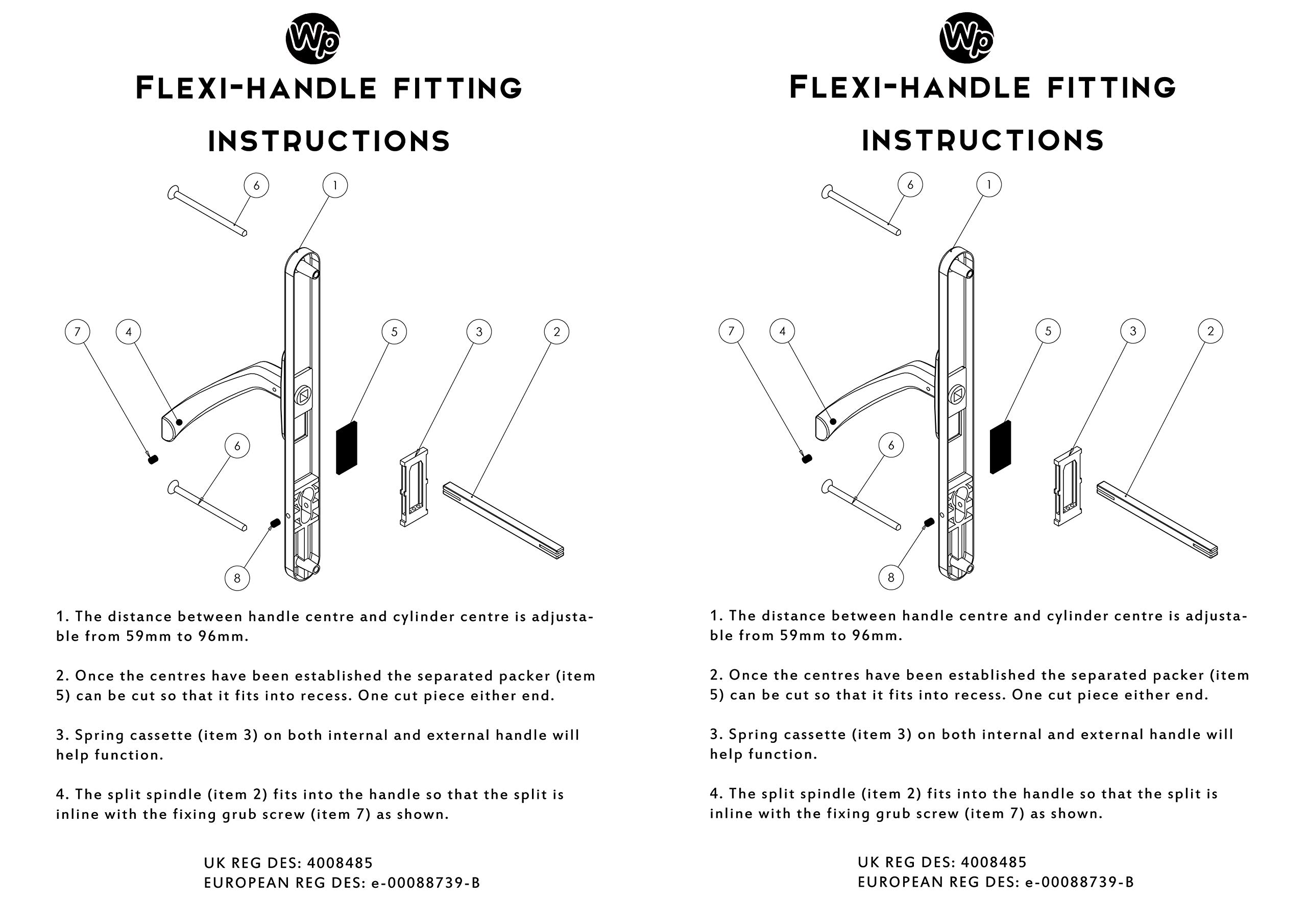 Wp

FLEXI-HANDLE FITTING INSTRUCTIONS

6
1
7
4
5
3
2
6
8

1. The distance between handle centre and cylinder centre is adjustable from 59mm to 96mm.

2. Once the centres have been established the separated packer (item 5) can be cut so that it fits into recess. One cut piece either end.

3. Spring cassette (item 3) on both internal and external handle will help function.

4. The split spindle (item 2) fits into the handle so that the split is inline with the fixing grub screw (item 7) as shown.

UK REG DES: 4008485
EUROPEAN REG DES: e-00088739-B

Wp

FLEXI-HANDLE FITTING INSTRUCTIONS

6
1
7
4
5
3
2
6
8

1. The distance between handle centre and cylinder centre is adjustable from 59mm to 96mm.

2. Once the centres have been established the separated packer (item 5) can be cut so that it fits into recess. One cut piece either end.

3. Spring cassette (item 3) on both internal and external handle will help function.

4. The split spindle (item 2) fits into the handle so that the split is inline with the fixing grub screw (item 7) as shown.

UK REG DES: 4008485
EUROPEAN REG DES: e-00088739-B