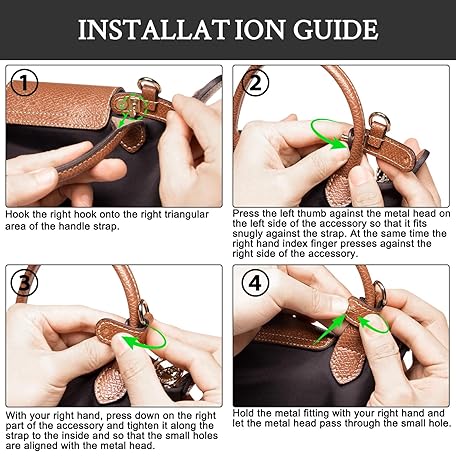 INSTALLAT ION GUIDE

1

Hook the right hook onto the right triangular area of the handle strap.

2

Press the left thumb against the metal head on the left side of the accessory so that it fits snugly against the strap. At the same time the right hand index finger presses against the right side of the accessory.

3

With your right hand, press down on the right part of the accessory and tighten it along the strap to the inside and so that the small holes are aligned with the metal head.

4

Hold the metal fitting with your right hand and let the metal head pass through the small hole.