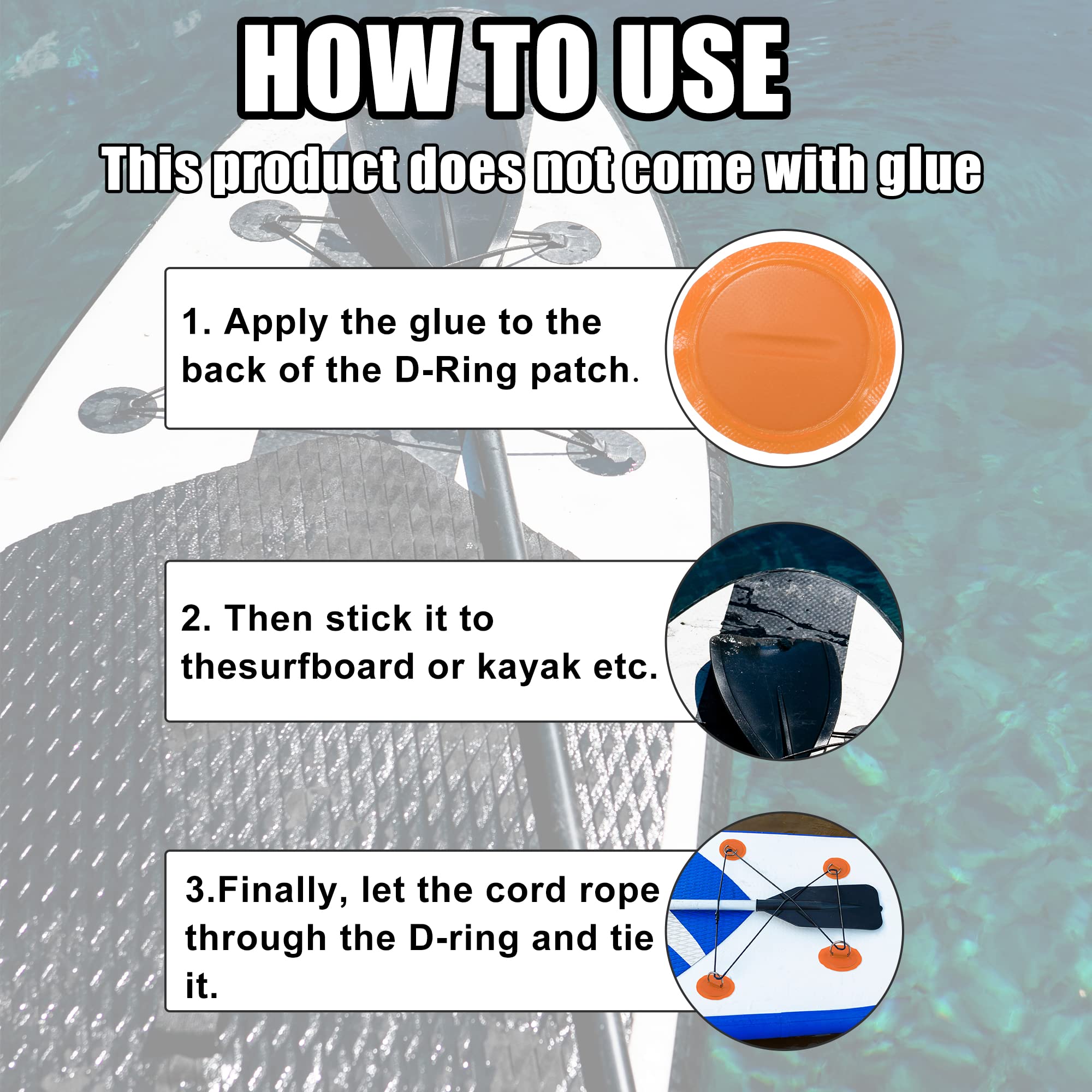 HOW TO USE

This product does not come with glue

1. Apply the glue to the back of the D-Ring patch.

2. Then stick it to thesurfboard or kayak etc.

3.Finally, let the cord rope through the D-ring and tie it.