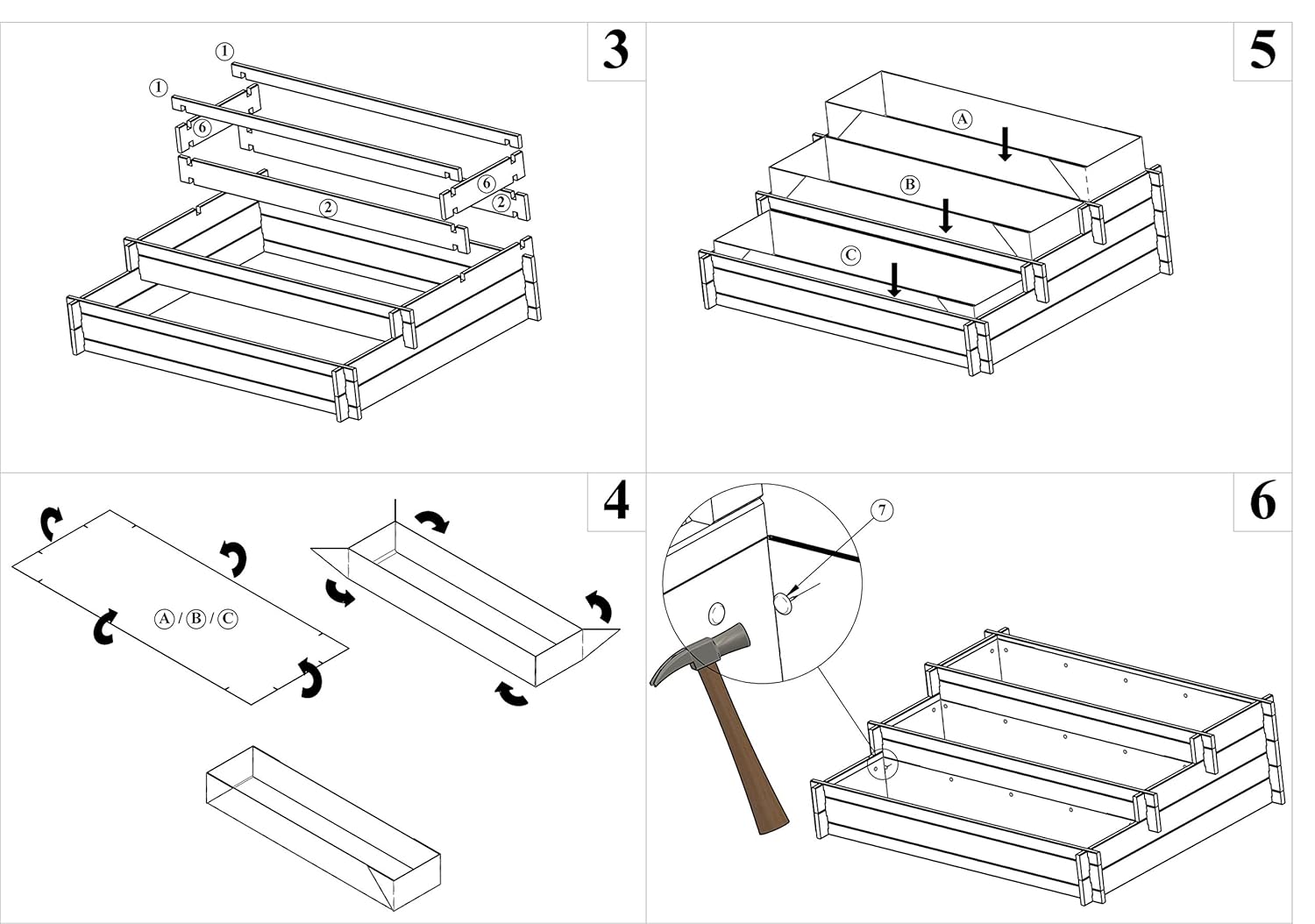 3

①
①
⑥
⑥
②
②

5

Ⓐ
Ⓑ
Ⓒ

4

Ⓐ / Ⓑ / Ⓒ

6

⑦