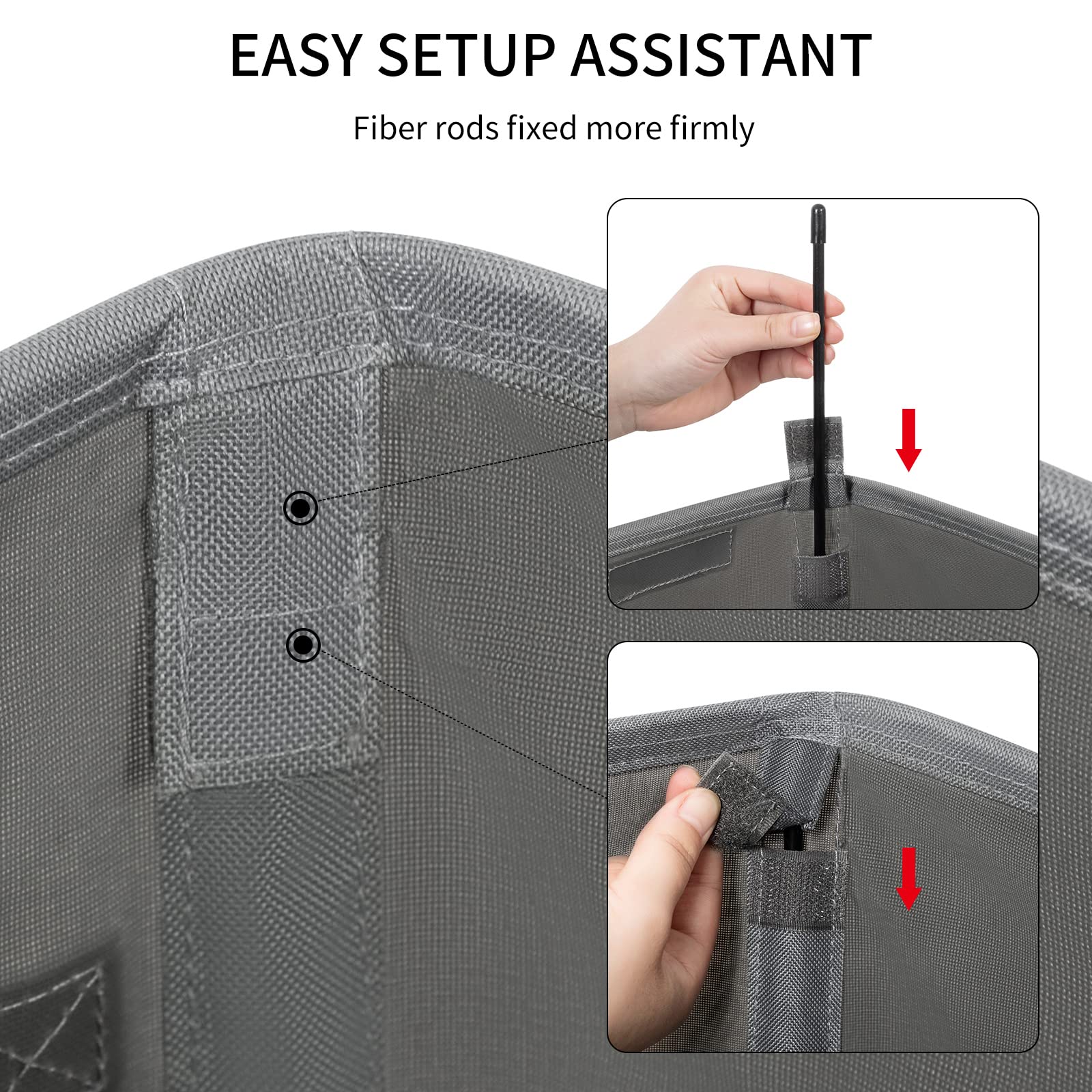 EASY SETUP ASSISTANT

Fiber rods fixed more firmly