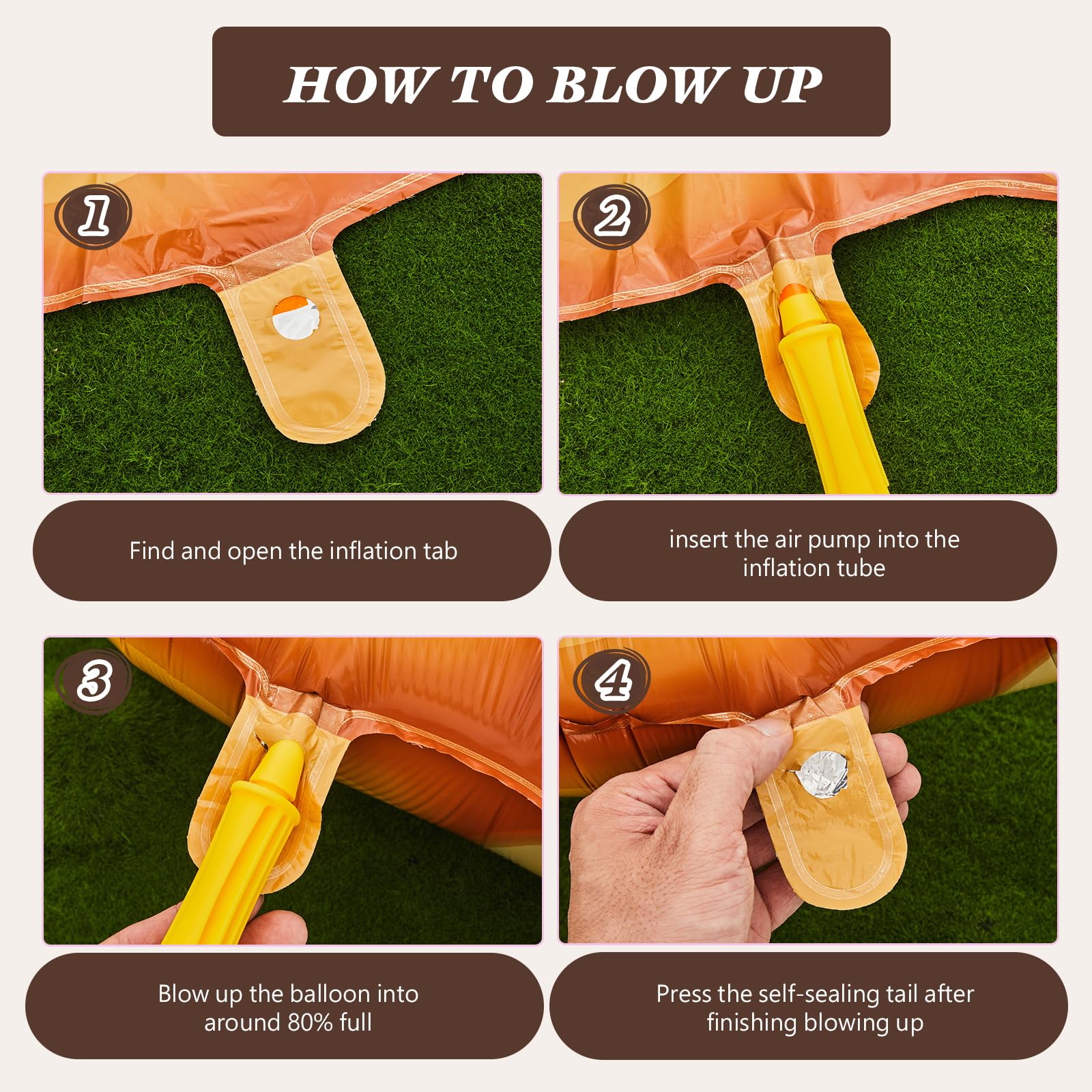 HOW TO BLOW UP

1

Find and open the inflation tab

2

insert the air pump into the inflation tube

3

Blow up the balloon into around 80% full

4

Press the self-sealing tail after finishing blowing up