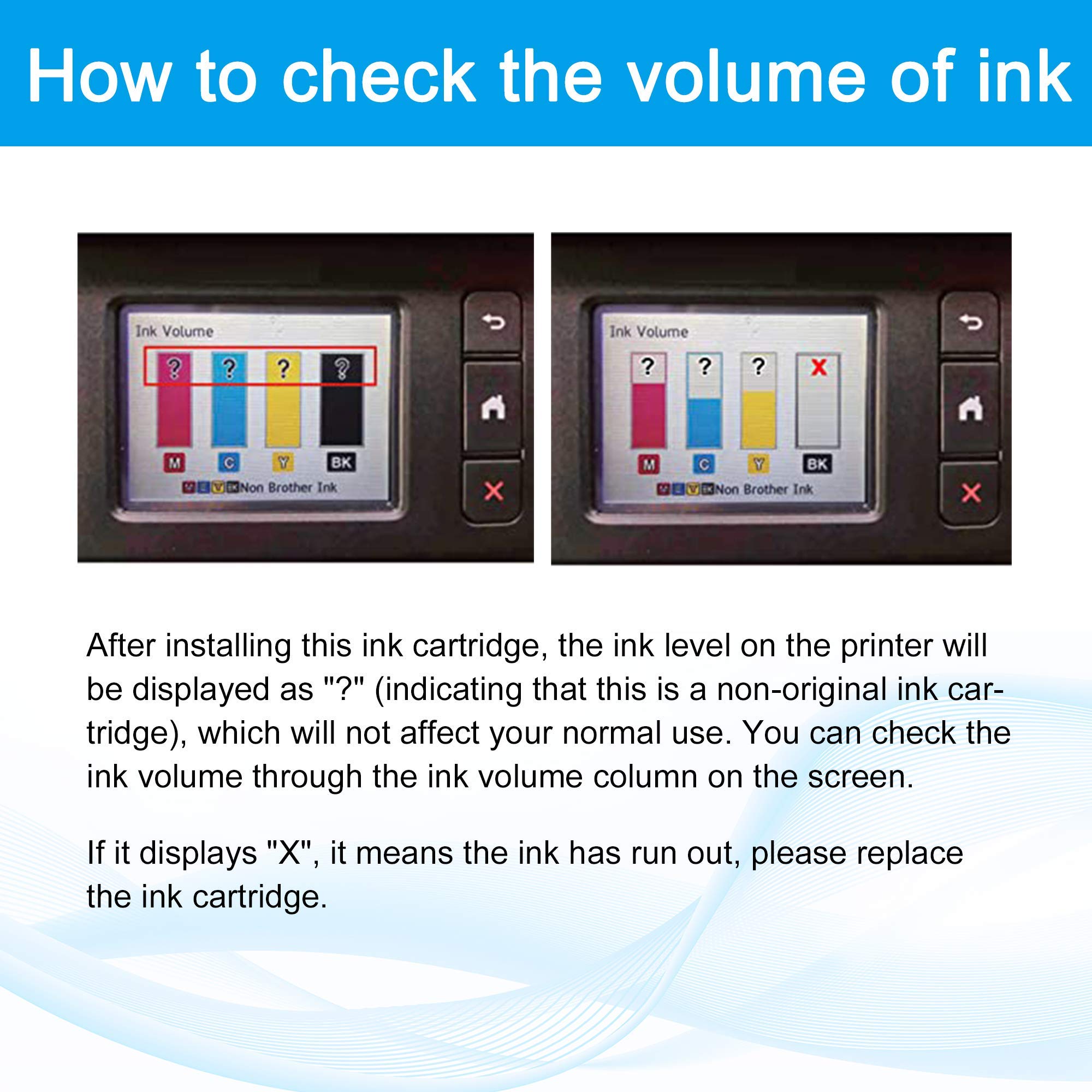 How to check the volume of ink

Ink Volume

?
?
?
?

M
C
Y
BK

M C Y BK Non Brother Ink

Ink Volume

?
?
?
X

M
C
Y
BK

M C Y BK Non Brother Ink

After installing this ink cartridge, the ink level on the printer will be displayed as "?" (indicating that this is a non-original ink cartridge), which will not affect your normal use. You can check the ink volume through the ink volume column on the screen.

If it displays "X", it means the ink has run out, please replace the ink cartridge.