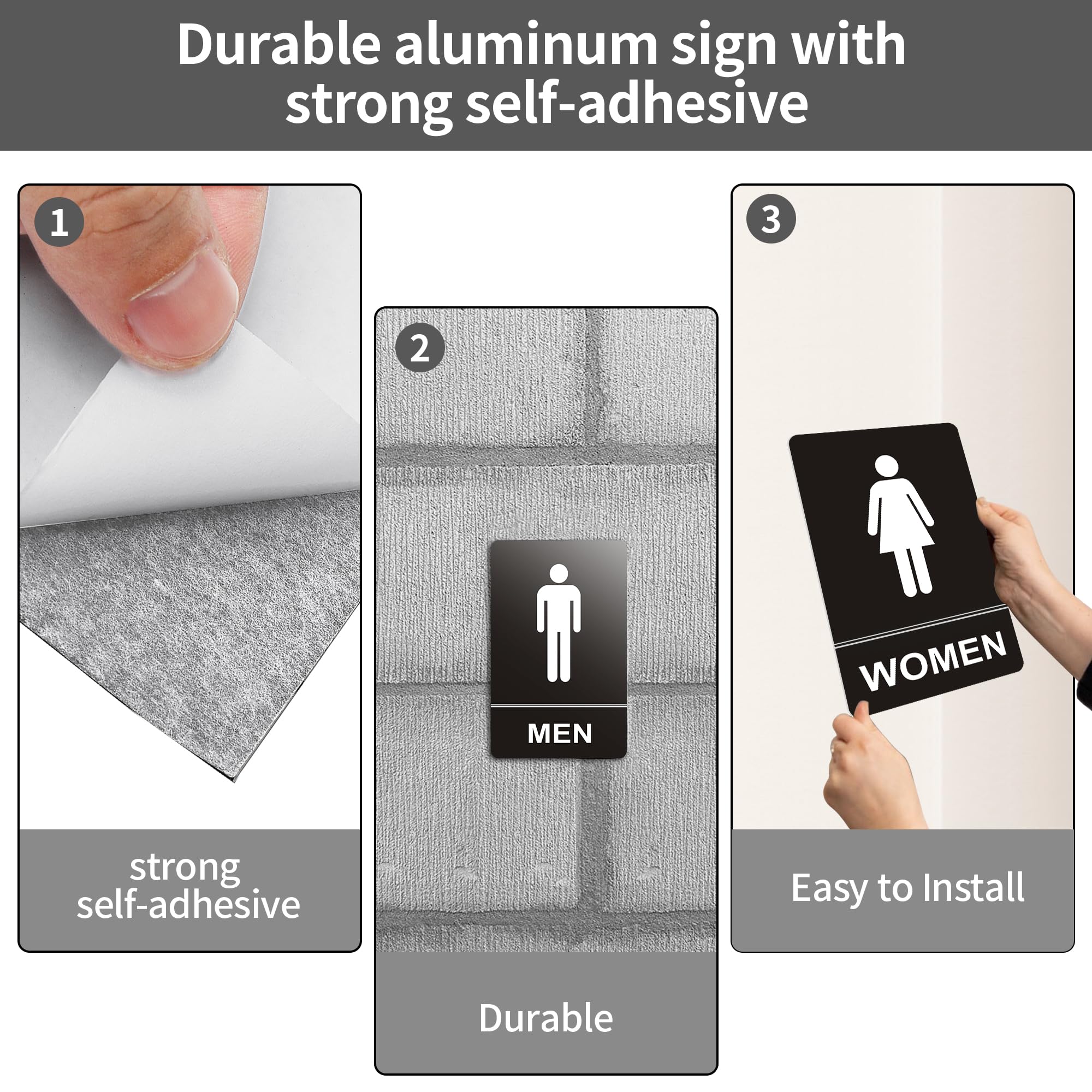 Durable aluminum sign with strong self-adhesive

1

strong self-adhesive

2

MEN

Durable

3

WOMEN

Easy to Install