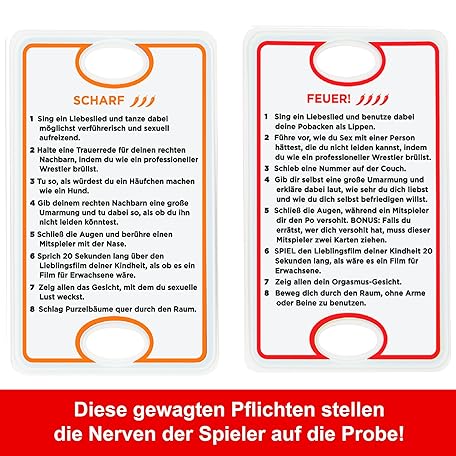 SCHARF

1 Sing ein Liebeslied und tanze dabei möglichst verführerisch und sexuell aufreizend.

2 Halte eine Trauerrede für deinen rechten Nachbarn, indem du wie ein professioneller Wrestler brüllst.

3 Tu so, als würdest du ein Häufchen machen wie ein Hund.

4 Gib deinem rechten Nachbarn eine große Umarmung und tu dabei so, als ob du ihn nicht leiden könntest.

5 Schließ die Augen und berühre einen Mitspieler mit der Nase.

6 Sprich 20 Sekunden lang über den Lieblingsfilm deiner Kindheit, als ob es ein Film für Erwachsene wäre.

7 Zeig allen das Gesicht, mit dem du sexuelle Lust weckst.

8 Schlag Purzelbäume quer durch den Raum.

FEUER!

1 Sing ein Liebeslied und benutze dabei deine Pobacken als Lippen.

2 Führe vor, wie du Sex mit einer Person hättest, die du nicht leiden kannst, indem du wie ein professioneller Wrestler brüllst.

3 Schieb eine Nummer auf der Couch.

4 Gib dir selbst eine große Umarmung und erkläre dabei laut, wie sehr du dich liebst und wie du dich selbst befriedigen willst.

5 Schließ die Augen, während ein Mitspieler dir den Po versohlt. BONUS: Falls du errätst, wer dich versohlt hat, muss dieser Mitspieler zwei Karten ziehen.

6 SPIEL den Lieblingsfilm deiner Kindheit 20 Sekunden lang, als wäre es ein Film für Erwachsene.

7 Zeig allen dein Orgasmus-Gesicht.

8 Beweg dich durch den Raum, ohne Arme oder Beine zu benutzen.

Diese gewagten Pflichten stellen die Nerven der Spieler auf die Probe!