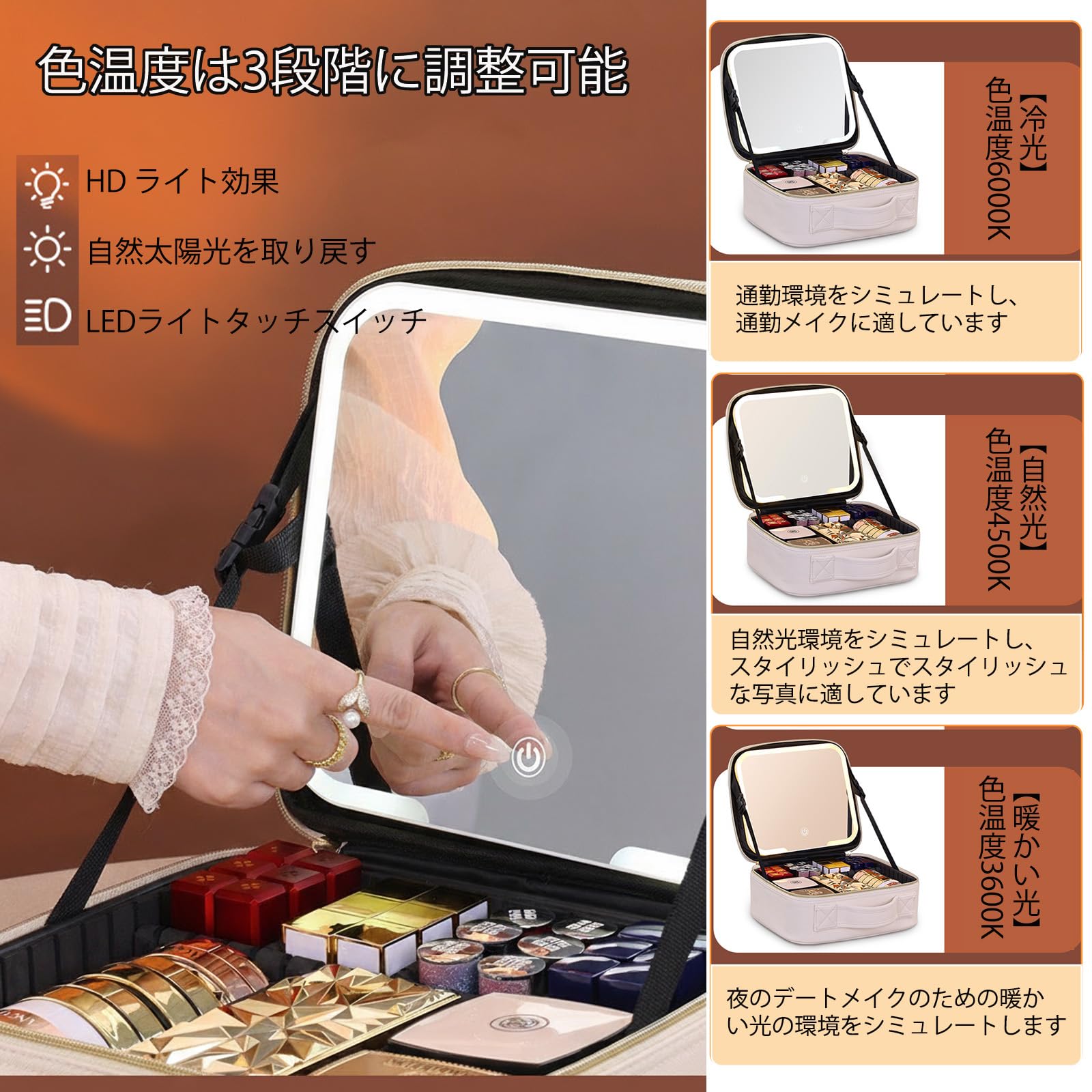 色温度は3段階に調整可能

HD ライト効果

自然太陽光を取り戻す

LEDライトタッチスイッチ

【冷光】
色温度6000K

通勤環境をシミュレートし、通勤メイクに適しています

【自然光】
色温度4500K

自然光環境をシミュレートし、スタイリッシュでスタイリッシュな写真に適しています

【暖かい光】
色温度3600K

夜のデートメイクのための暖かい光の環境をシミュレートします