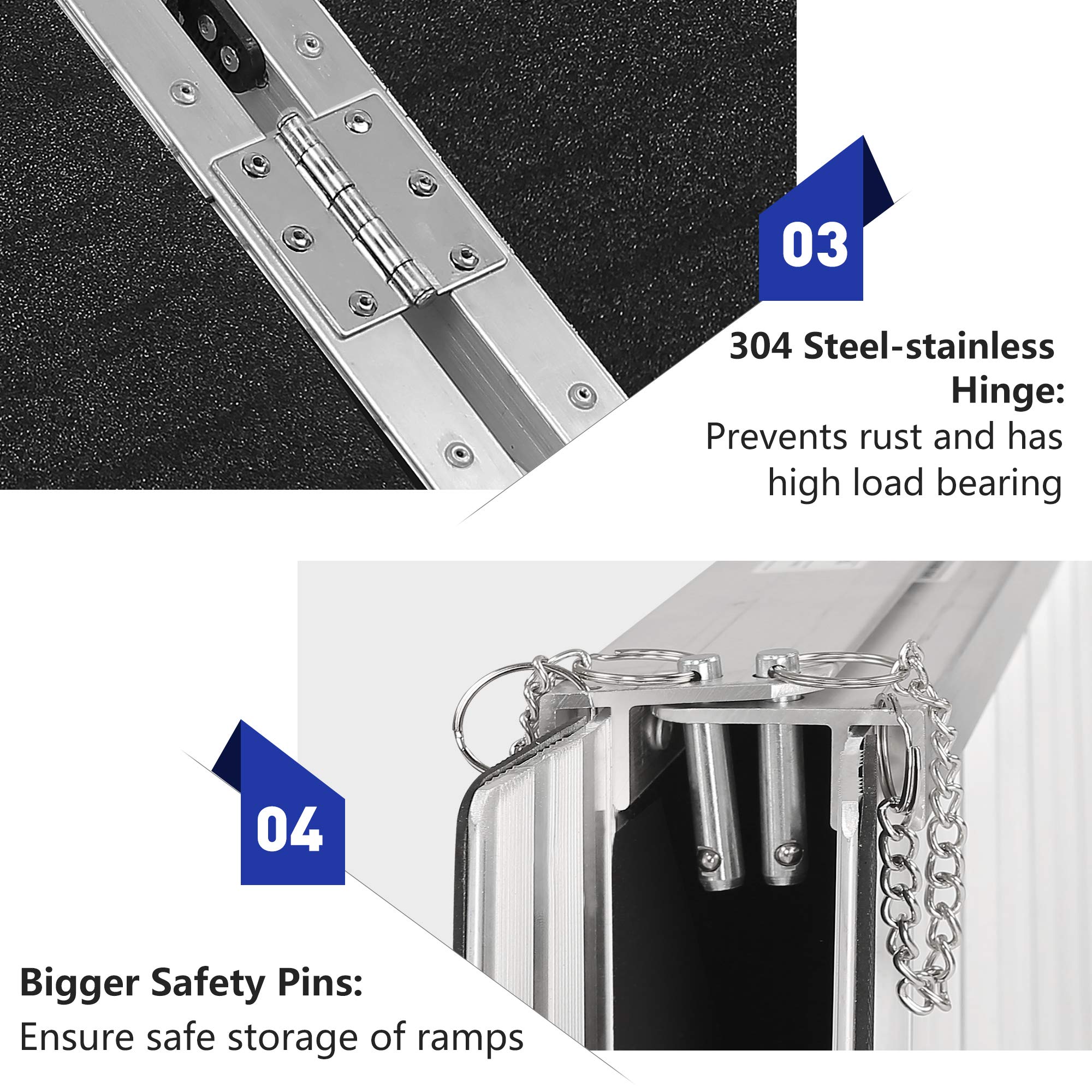 03

304 Steel-stainless Hinge:
Prevents rust and has high load bearing

04

Bigger Safety Pins:
Ensure safe storage of ramps