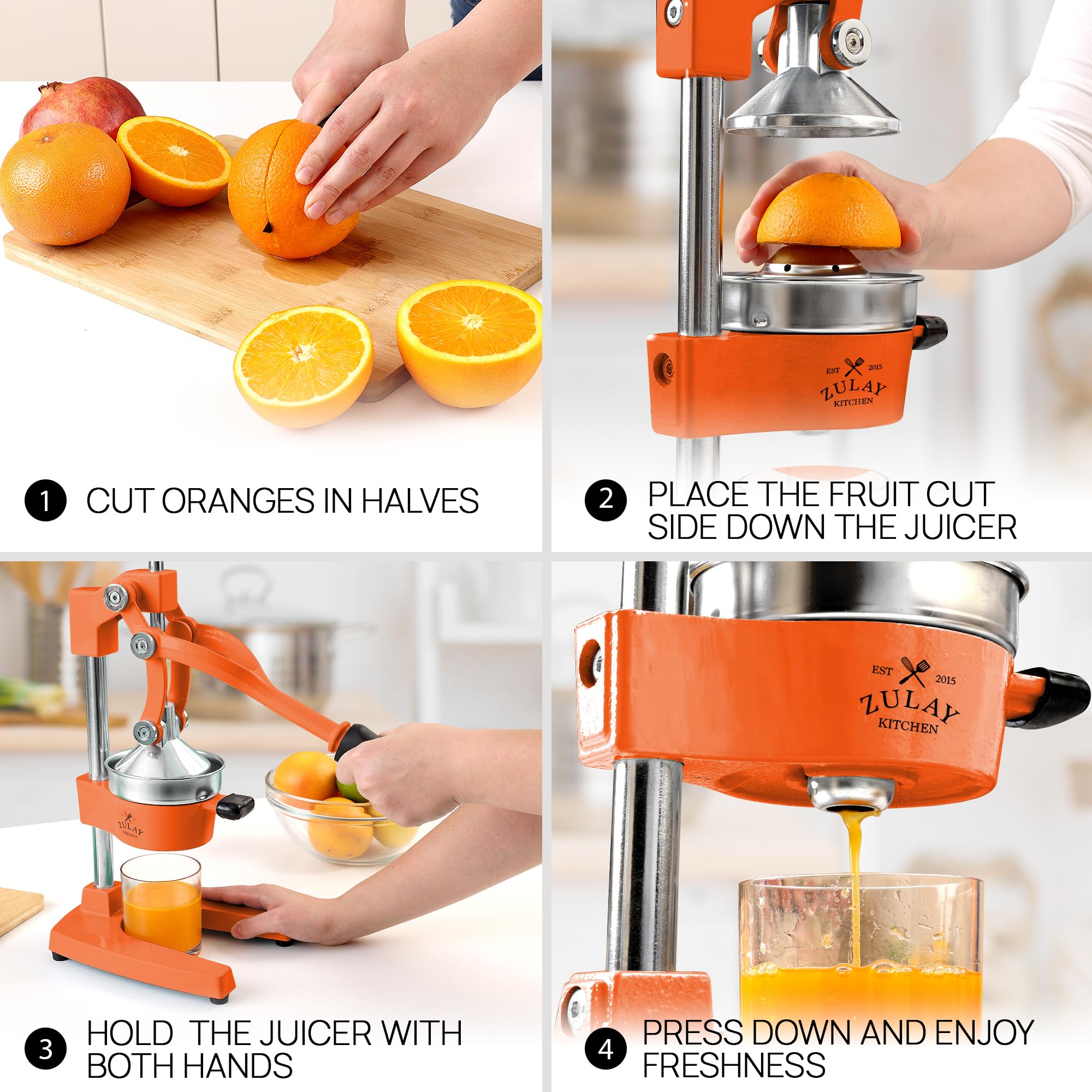 1 CUT ORANGES IN HALVES

EST 2015 ZULAY KITCHEN

2 PLACE THE FRUIT CUT SIDE DOWN THE JUICER

ZULAY KITCHEN

3 HOLD THE JUICER WITH BOTH HANDS

EST 2015 ZULAY KITCHEN

4 PRESS DOWN AND ENJOY FRESHNESS