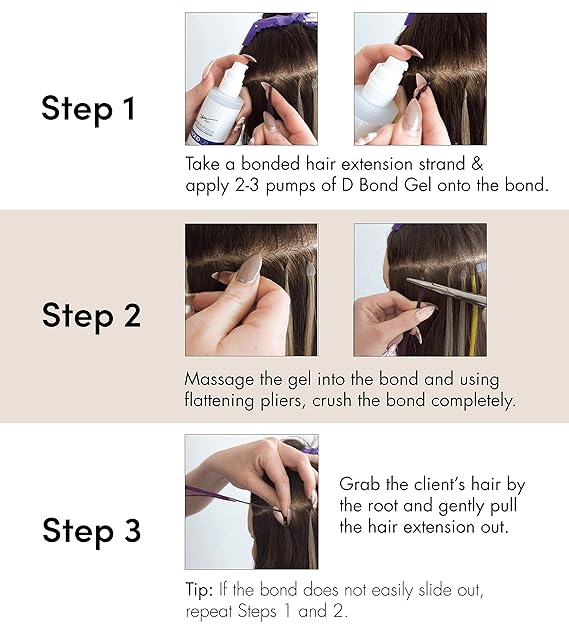 Step 1

Take a bonded hair extension strand & apply 2-3 pumps of D Bond Gel onto the bond.

Step 2

Massage the gel into the bond and using flattening pliers, crush the bond completely.

Step 3

Grab the client's hair by the root and gently pull the hair extension out.

Tip: If the bond does not easily slide out, repeat Steps 1 and 2.