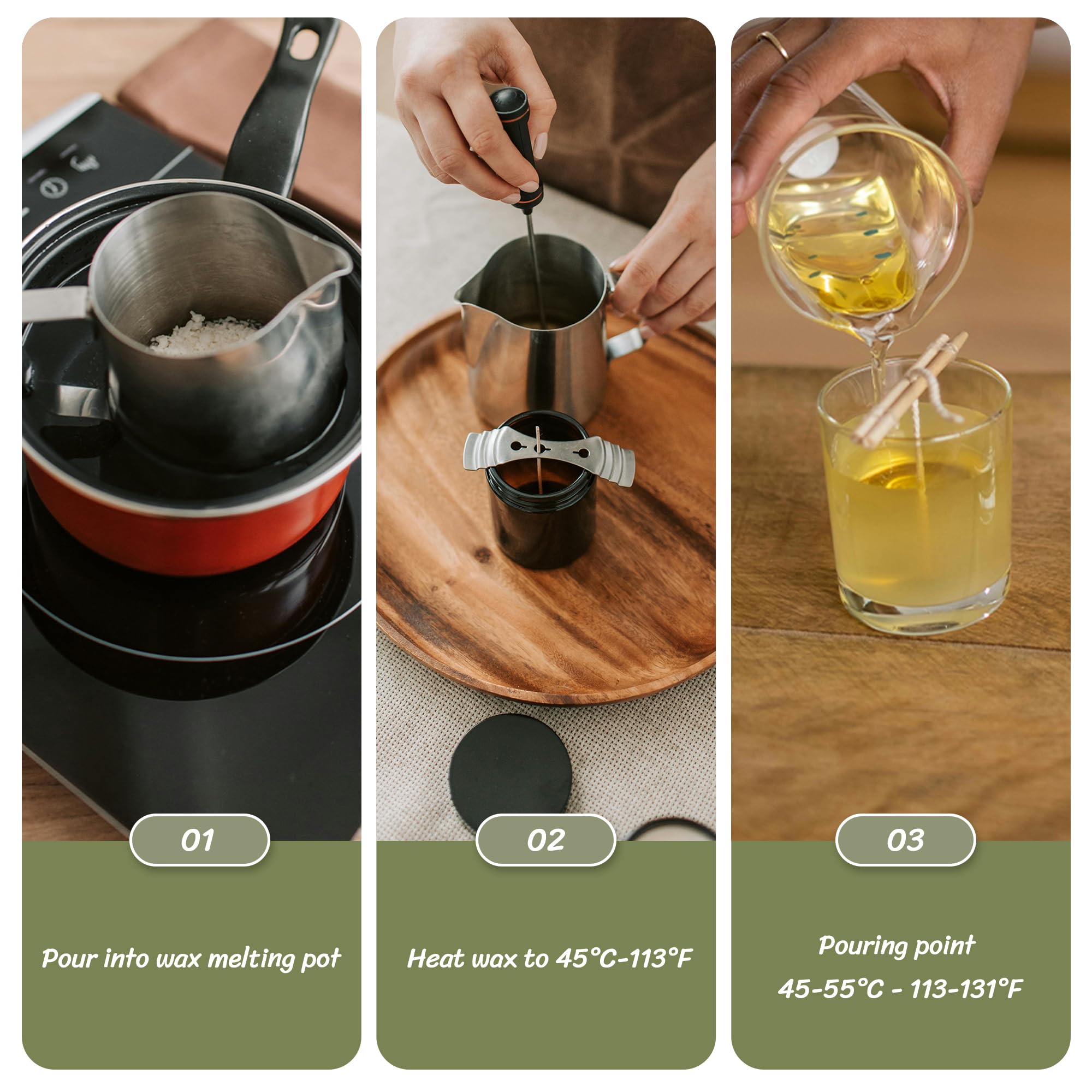 01

Pour into wax melting pot

02

Heat wax to 45°C-113°F

03

Pouring point

45-55°C - 113-131°F