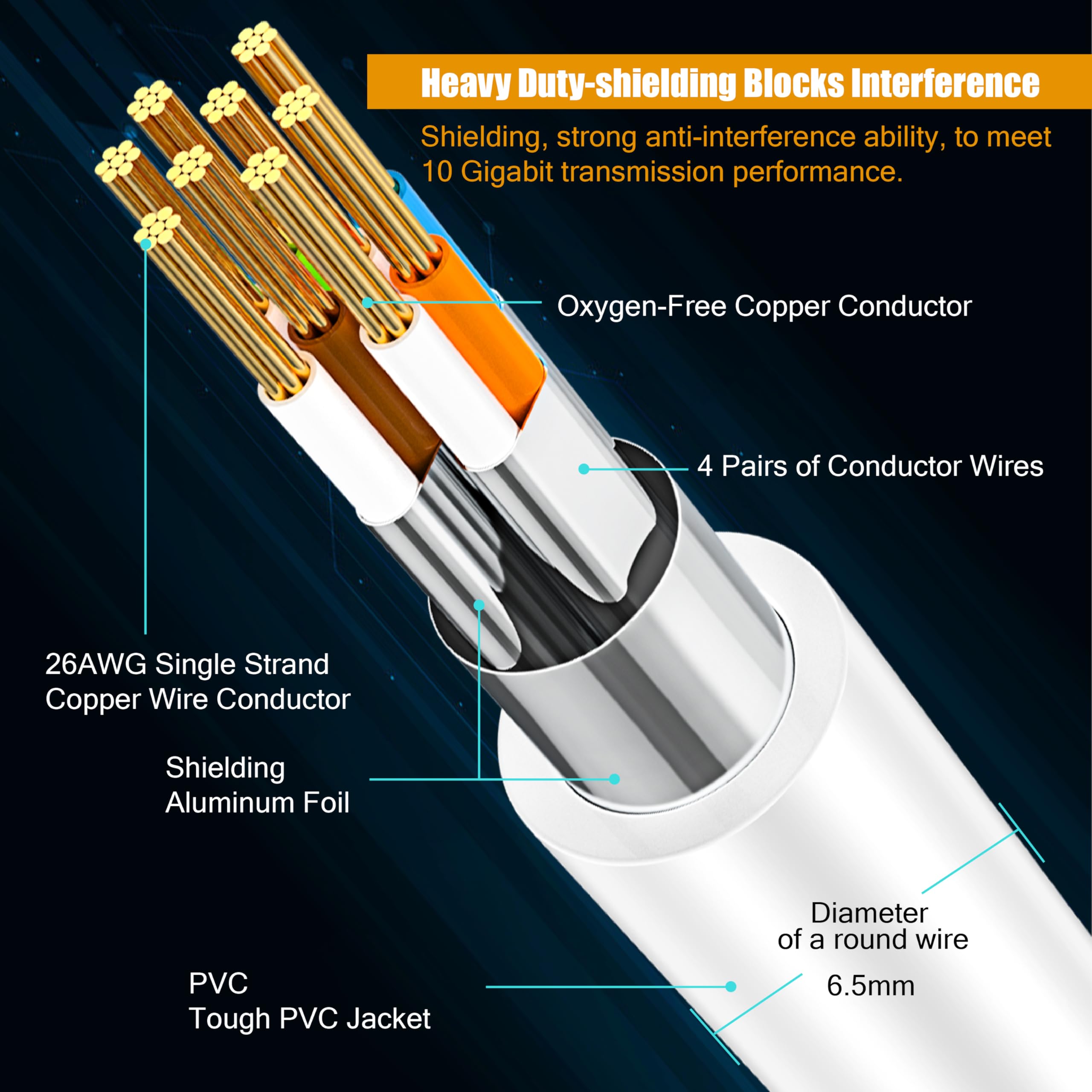 Heavy Duty-shielding Blocks Interference

Shielding, strong anti-interference ability, to meet 10 Gigabit transmission performance.

Oxygen-Free Copper Conductor

4 Pairs of Conductor Wires

26AWG Single Strand Copper Wire Conductor

Shielding Aluminum Foil

Diameter of a round wire

6.5mm

PVC
Tough PVC Jacket