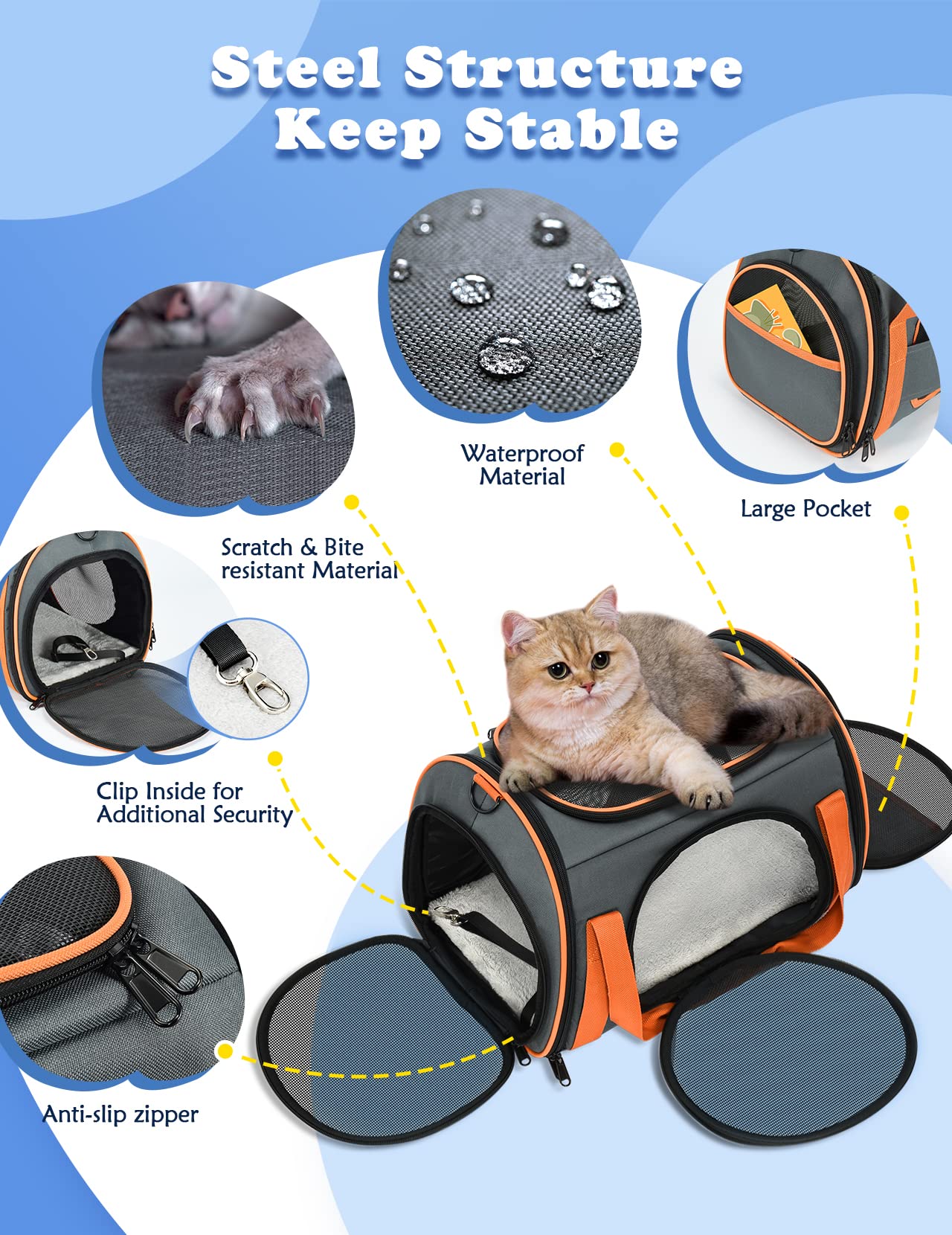 Steel Structure Keep Stable

Waterproof Material

Large Pocket

Scratch & Bite resistant Material

Clip Inside for Additional Security

Anti-slip zipper