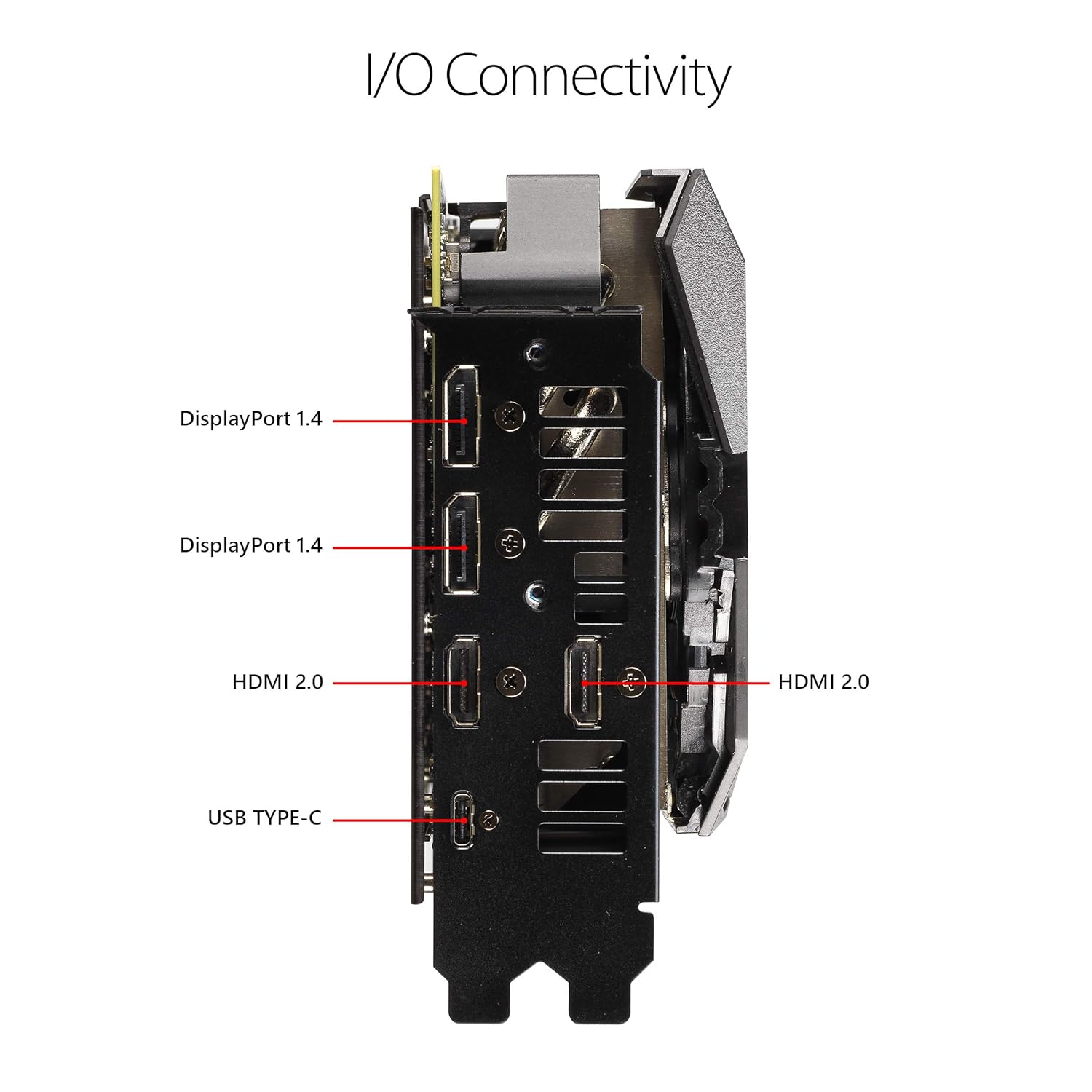 I/O Connectivity

DisplayPort 1.4

DisplayPort 1.4

HDMI 2.0

HDMI 2.0

USB TYPE-C