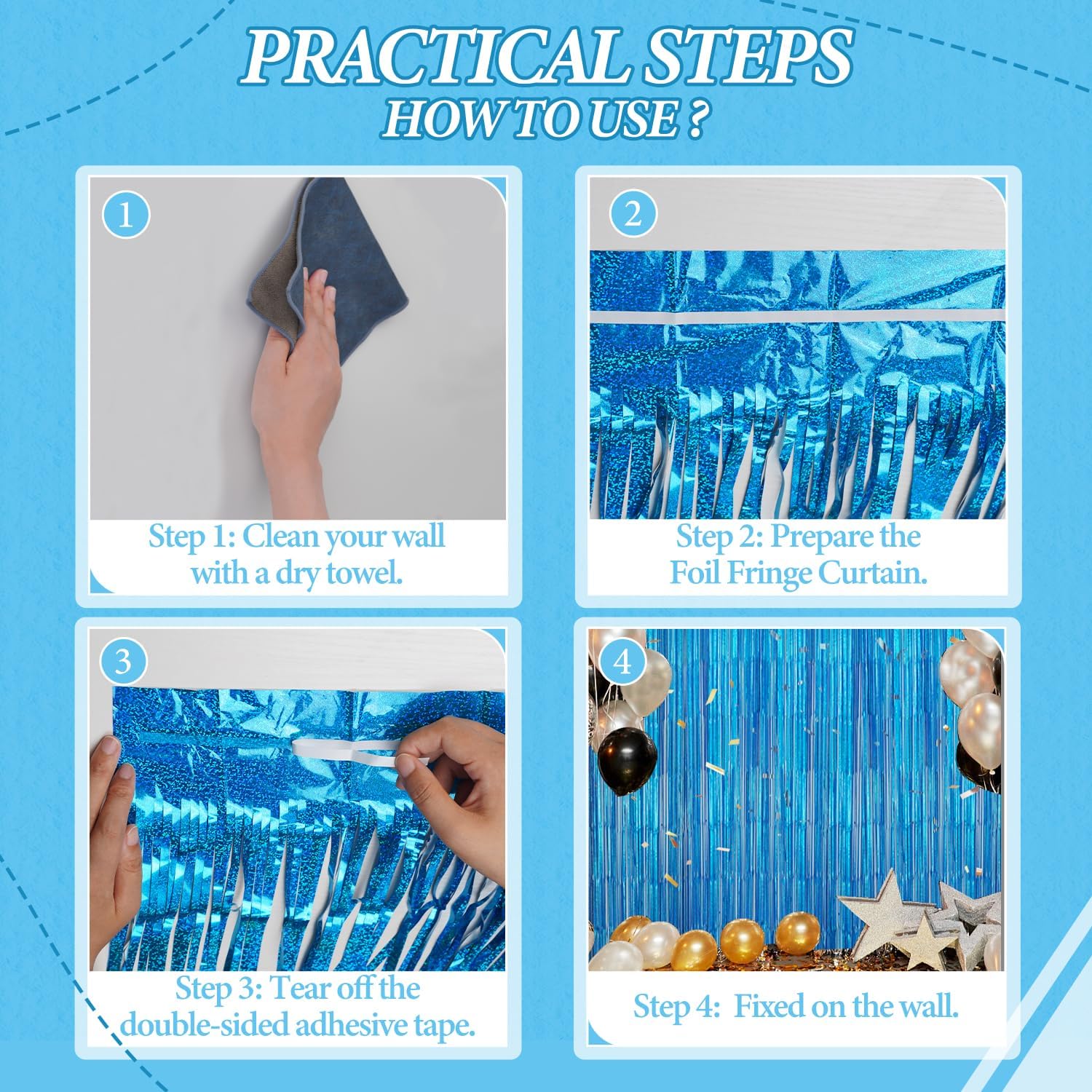 PRACTICAL STEPS
HOW TO USE ?

1
Step 1: Clean your wall with a dry towel.

2
Step 2: Prepare the Foil Fringe Curtain.

3
Step 3: Tear off the double-sided adhesive tape.

4
Step 4: Fixed on the wall.