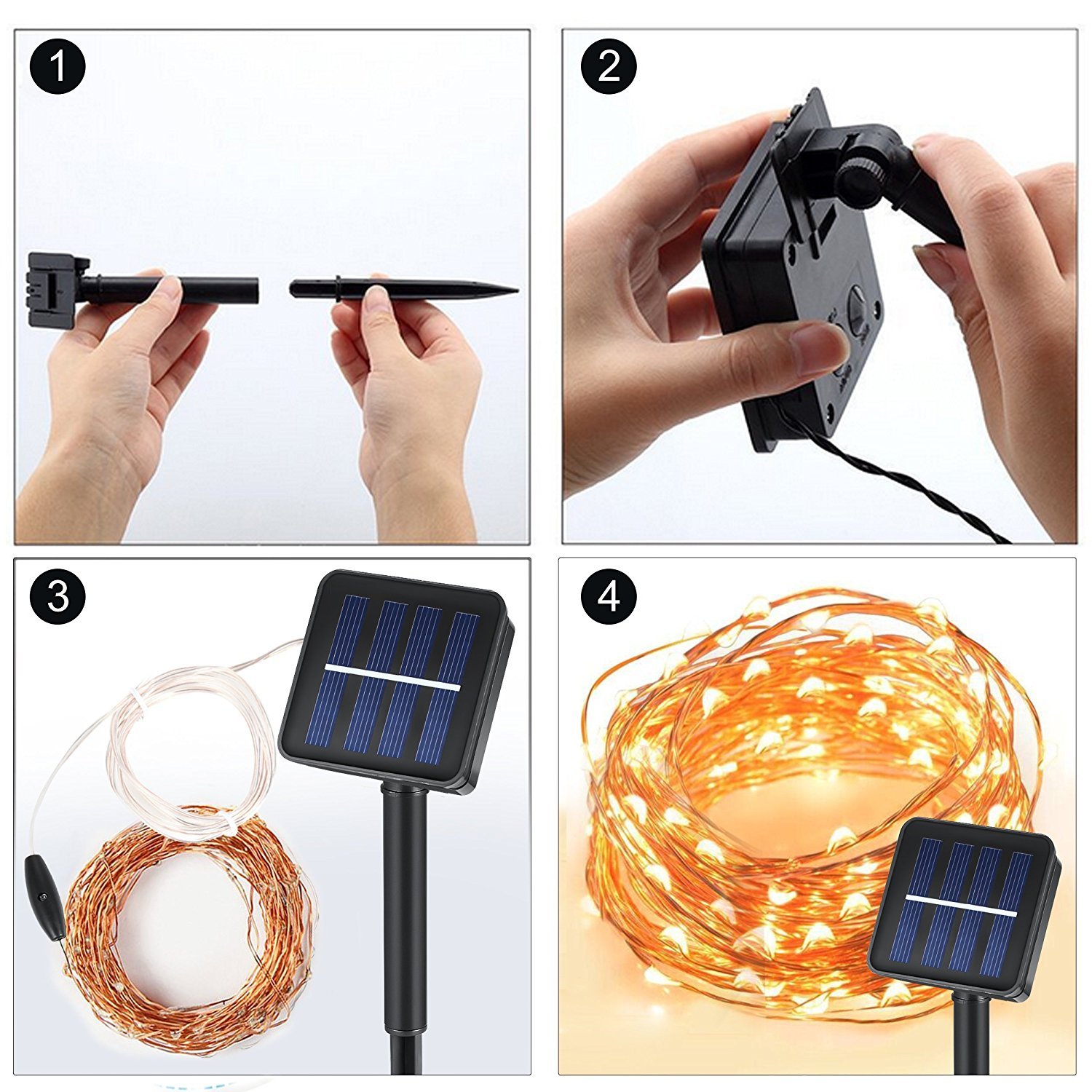 1

2

3

4