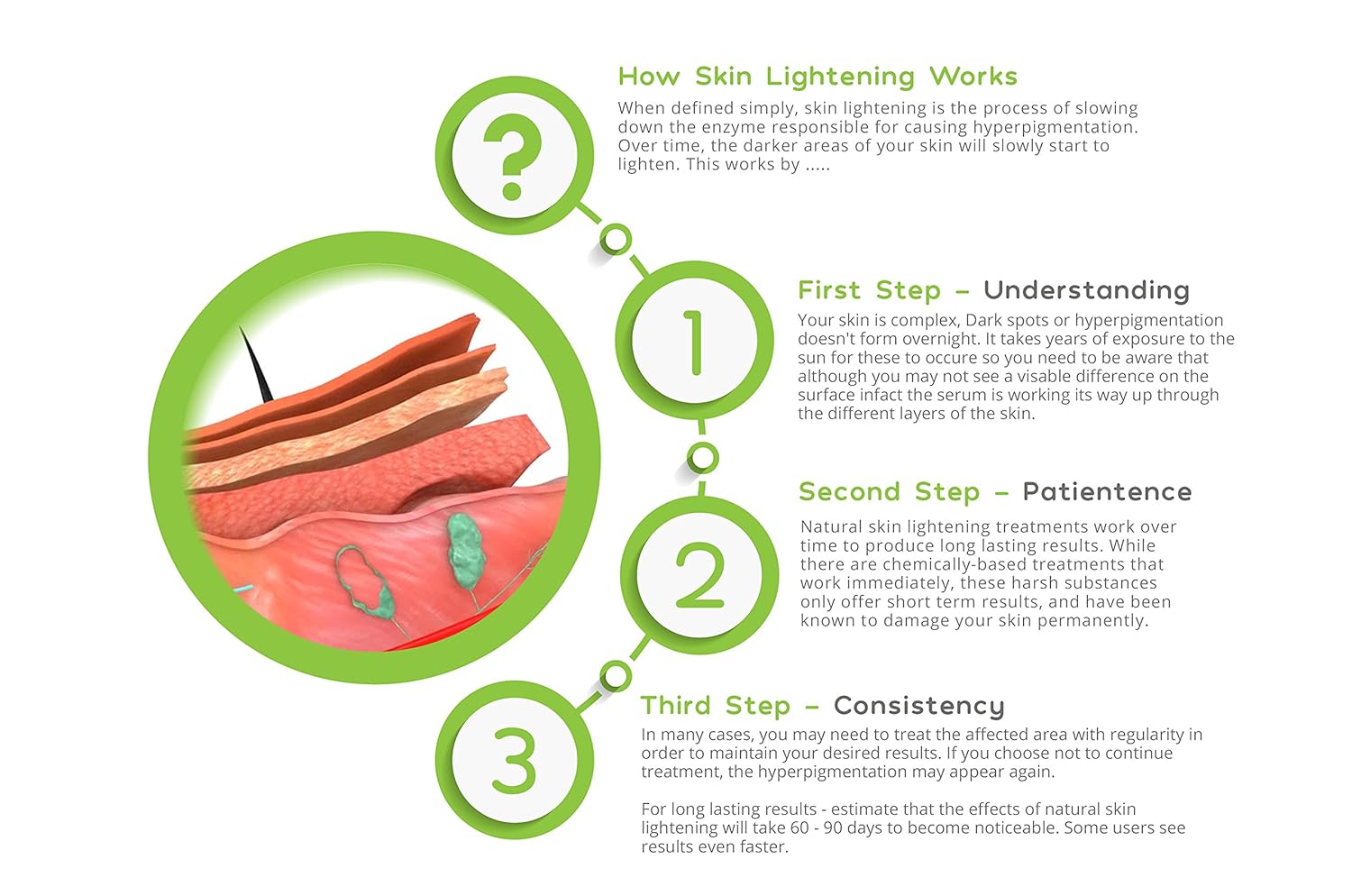 ?

How Skin Lightening Works
When defined simply, skin lightening is the process of slowing down the enzyme responsible for causing hyperpigmentation. Over time, the darker areas of your skin will slowly start to lighten. This works by .....

1

First Step – Understanding
Your skin is complex, Dark spots or hyperpigmentation doesn't form overnight. It takes years of exposure to the sun for these to occure so you need to be aware that although you may not see a visable difference on the surface infact the serum is working its way up through the different layers of the skin.

2

Second Step – Patientence
Natural skin lightening treatments work over time to produce long lasting results. While there are chemically-based treatments that work immediately, these harsh substances only offer short term results, and have been known to damage your skin permanently.

3

Third Step – Consistency
In many cases, you may need to treat the affected area with regularity in order to maintain your desired results. If you choose not to continue treatment, the hyperpigmentation may appear again.

For long lasting results - estimate that the effects of natural skin lightening will take 60 - 90 days to become noticeable. Some users see results even faster.