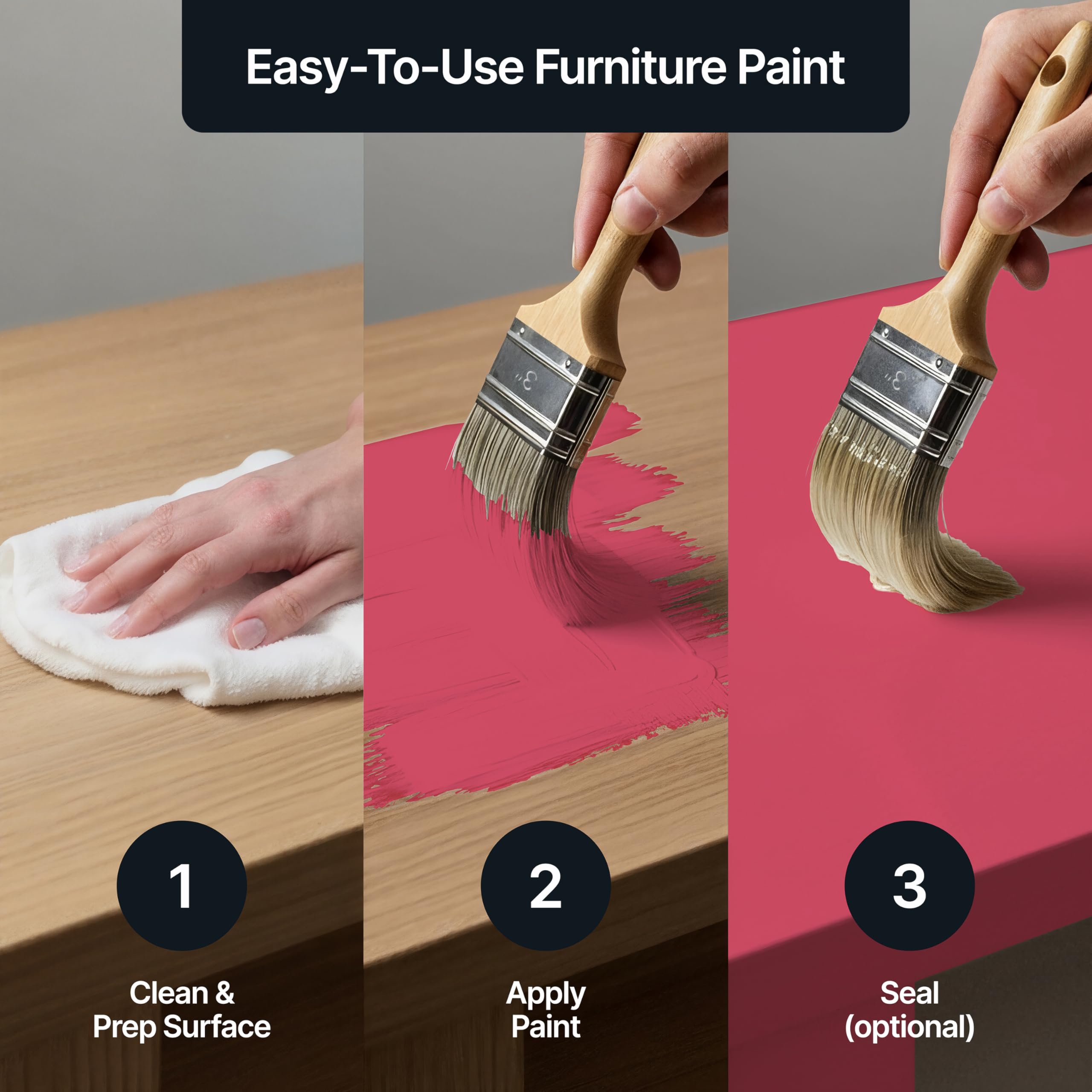 Easy-To-Use Furniture Paint

3"

3"

1

Clean & Prep Surface

2

Apply Paint

3

Seal (optional)