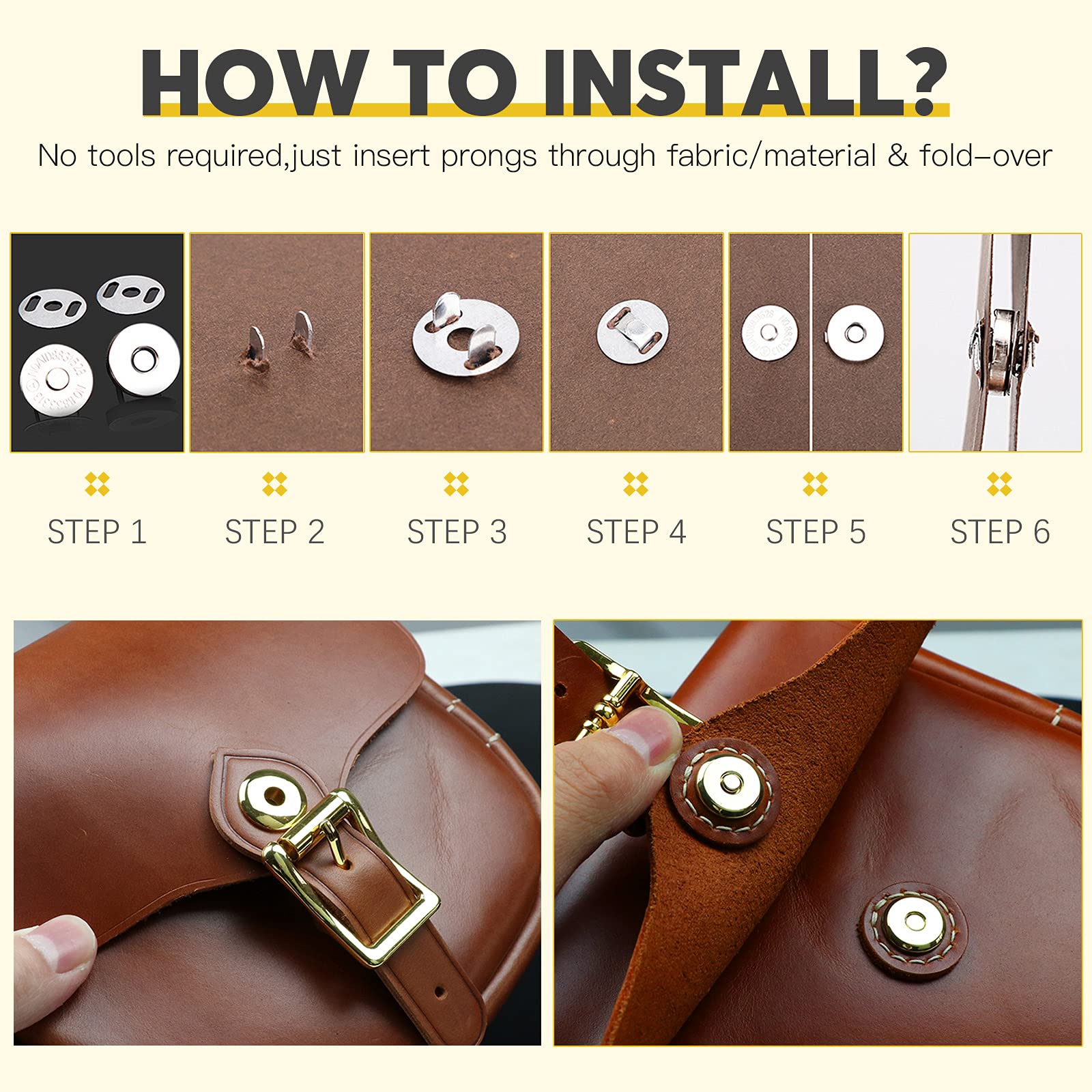 HOW TO INSTALL?

No tools required,just insert prongs through fabric/material & fold-over

STEP 1

STEP 2

STEP 3

STEP 4

STEP 5

STEP 6