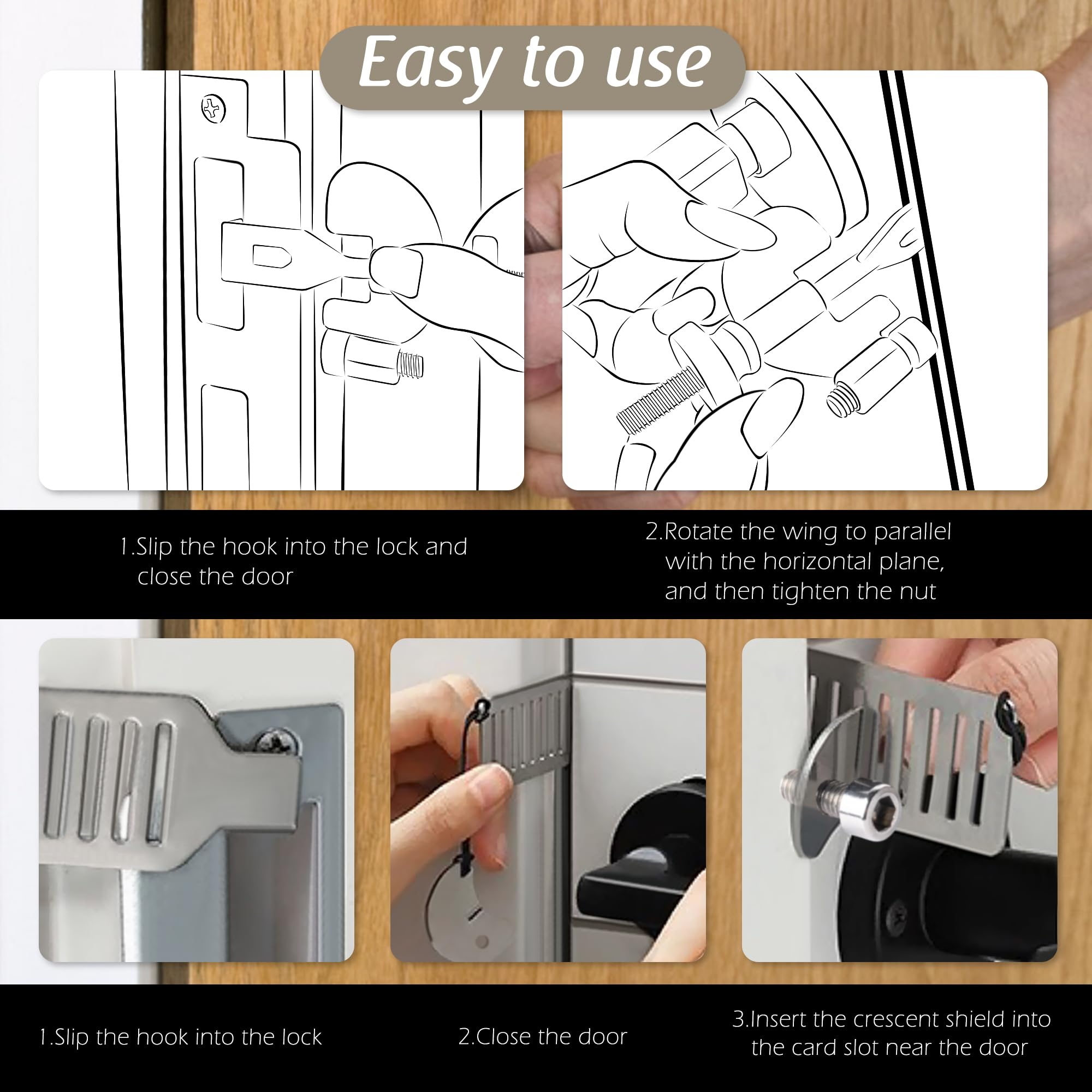 Easy to use

1.Slip the hook into the lock and close the door

2.Rotate the wing to parallel with the horizontal plane, and then tighten the nut

1.Slip the hook into the lock

2.Close the door

3.Insert the crescent shield into the card slot near the door