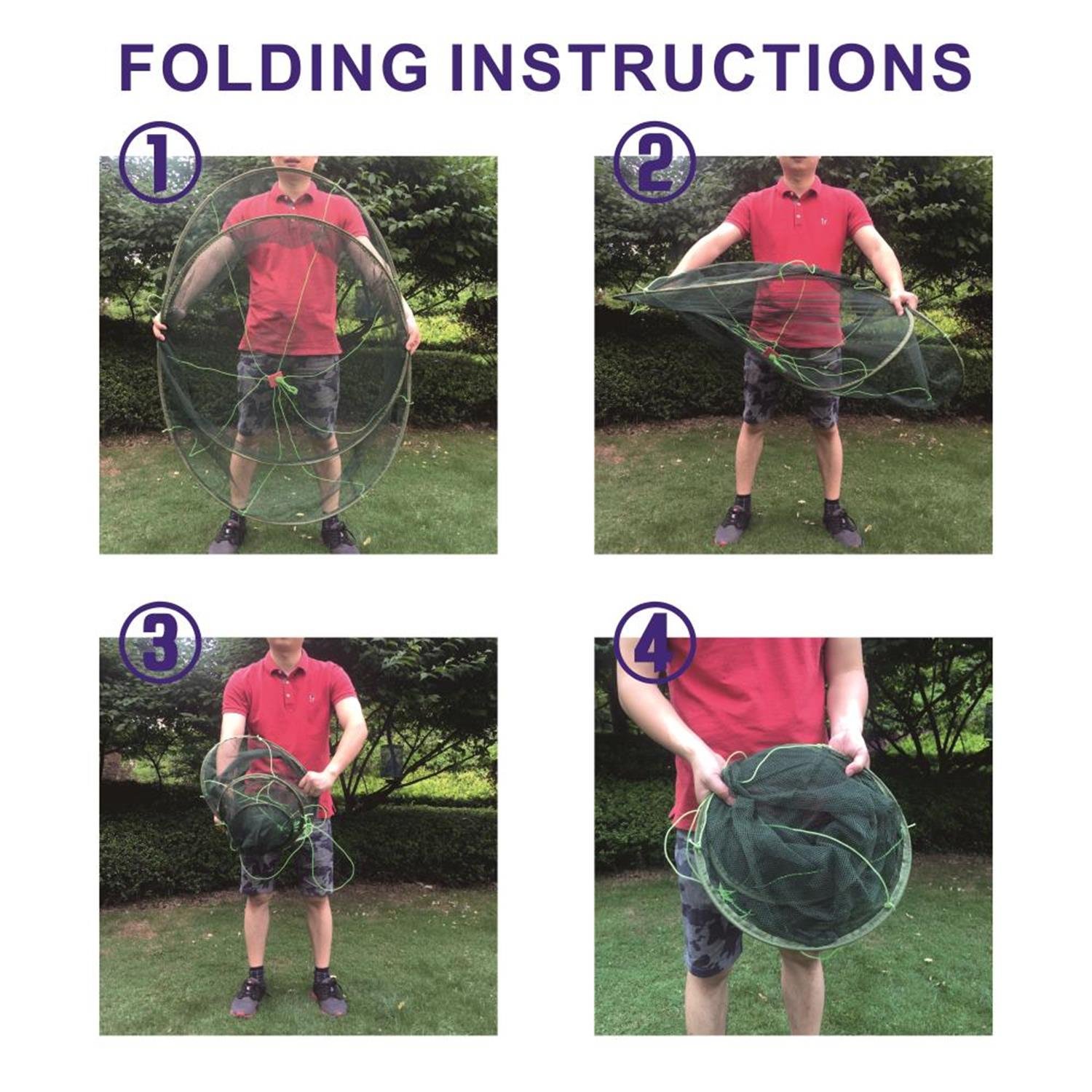 FOLDING INSTRUCTIONS

①

②

③

④