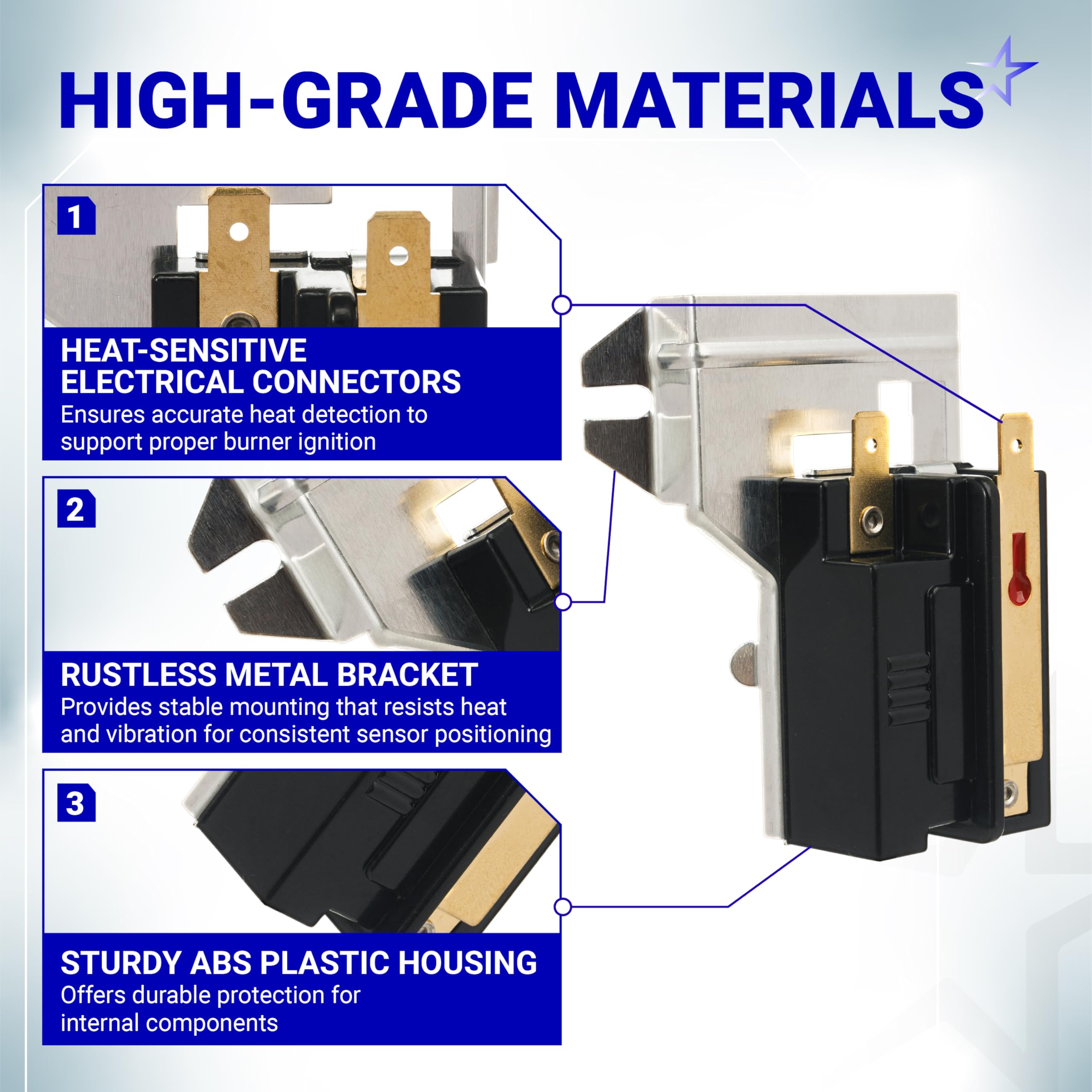 HIGH-GRADE MATERIALS

1

HEAT-SENSITIVE ELECTRICAL CONNECTORS
Ensures accurate heat detection to support proper burner ignition

2

RUSTLESS METAL BRACKET
Provides stable mounting that resists heat and vibration for consistent sensor positioning

3

STURDY ABS PLASTIC HOUSING
Offers durable protection for internal components