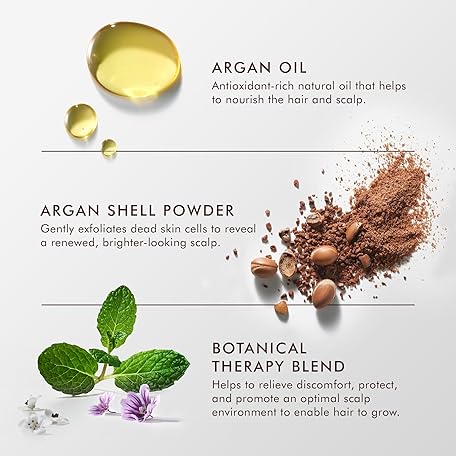 ARGAN OIL
Antioxidant-rich natural oil that helps to nourish the hair and scalp.

ARGAN SHELL POWDER
Gently exfoliates dead skin cells to reveal a renewed, brighter-looking scalp.

BOTANICAL THERAPY BLEND
Helps to relieve discomfort, protect, and promote an optimal scalp environment to enable hair to grow.