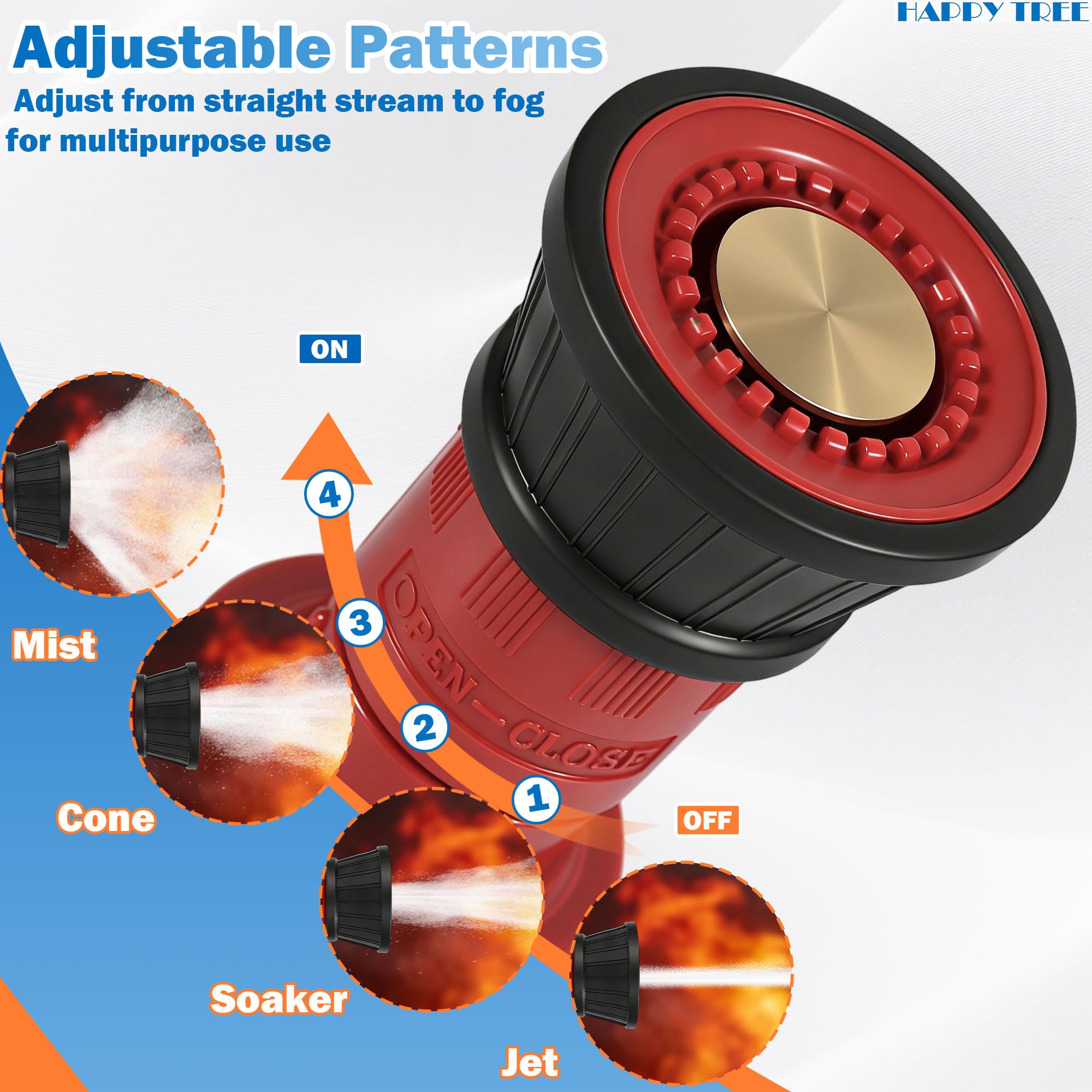 HAPPY TREE

Adjustable Patterns

Adjust from straight stream to fog for multipurpose use

ON

4

3

2

1

OFF

OPEN — CLOSE

Mist

Cone

Soaker

Jet