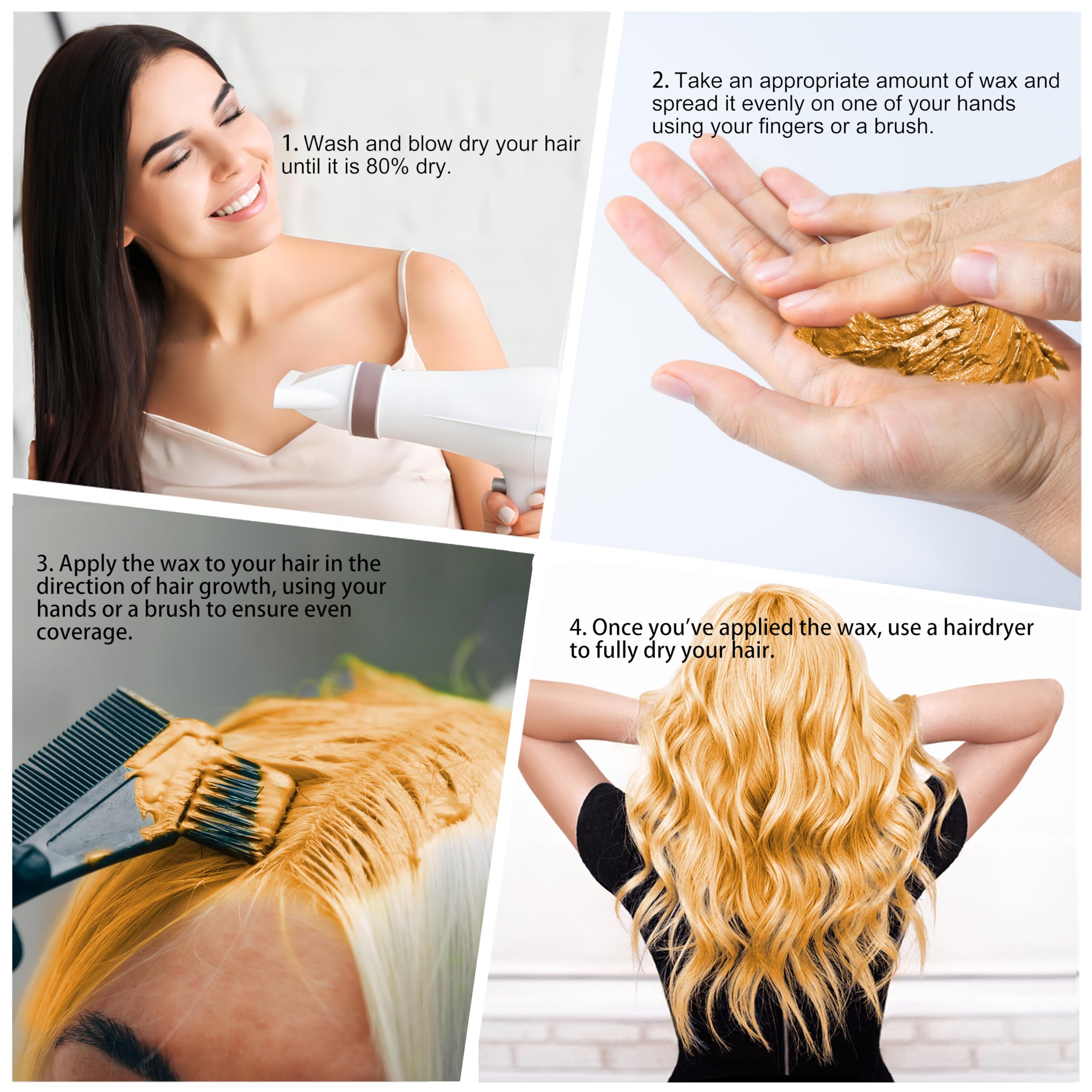 1. Wash and blow dry your hair until it is 80% dry.

2. Take an appropriate amount of wax and spread it evenly on one of your hands using your fingers or a brush.

3. Apply the wax to your hair in the direction of hair growth, using your hands or a brush to ensure even coverage.

4. Once you've applied the wax, use a hairdryer to fully dry your hair.